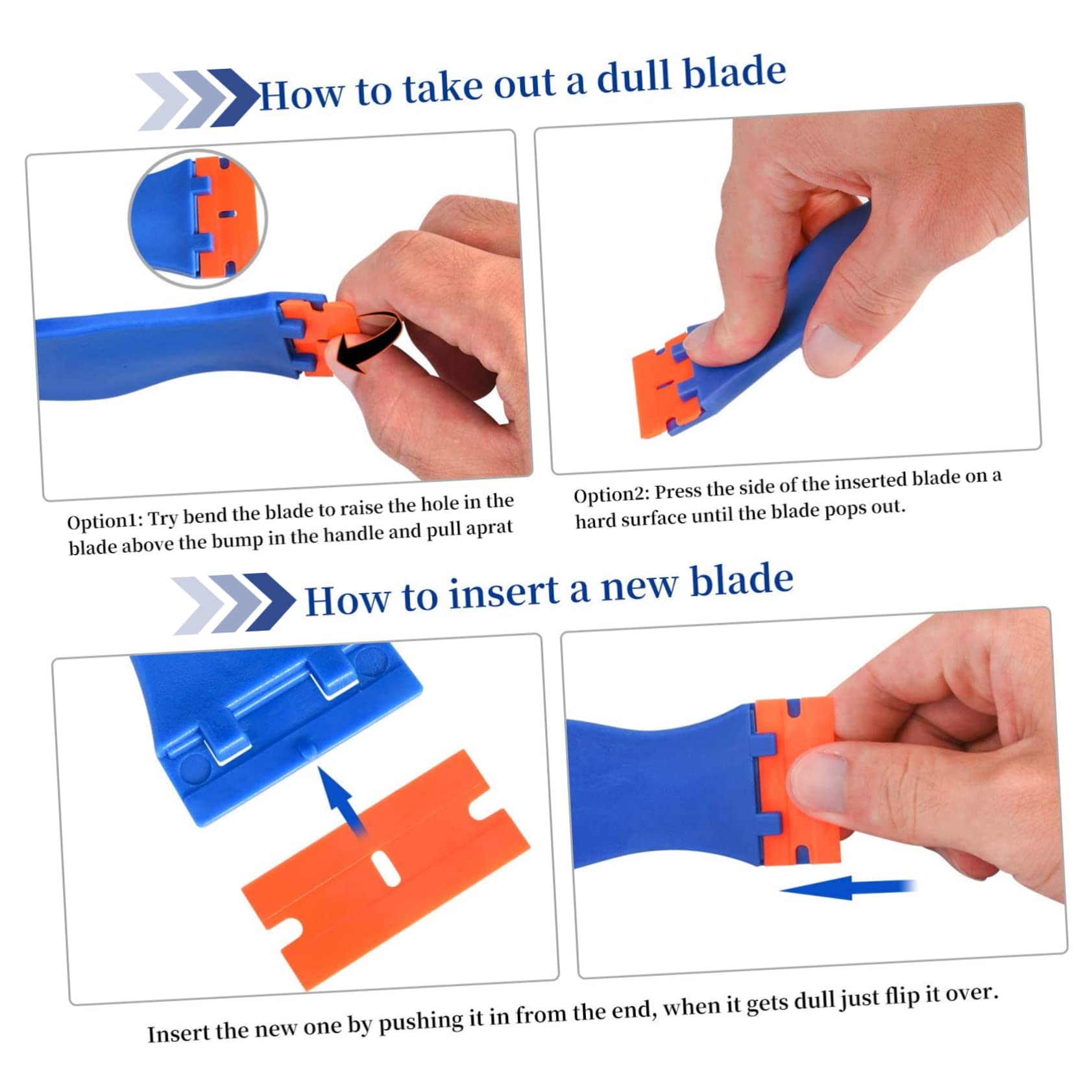 How to take out a dull blade

Option1: Try bend the blade to raise the hole in the blade above the bump in the handle and pull aprat

Option2: Press the side of the inserted blade on a hard surface until the blade pops out.

How to insert a new blade

Insert the new one by pushing it in from the end, when it gets dull just flip it over.