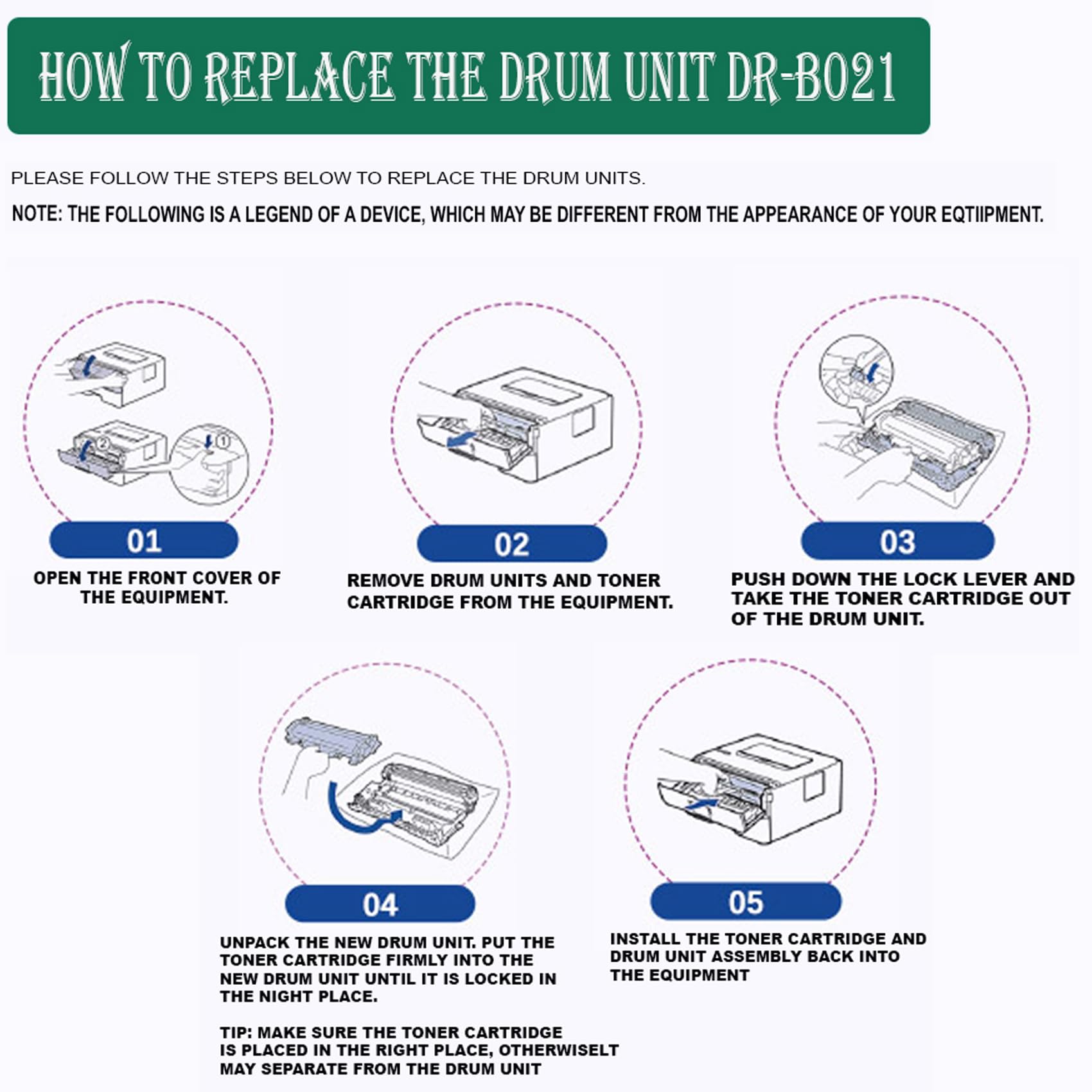 HOW TO REPLACE THE DRUM UNIT DR-B021

PLEASE FOLLOW THE STEPS BELOW TO REPLACE THE DRUM UNITS.

NOTE: THE FOLLOWING IS A LEGEND OF A DEVICE, WHICH MAY BE DIFFERENT FROM THE APPEARANCE OF YOUR EQTIIPMENT.

2 1

01

OPEN THE FRONT COVER OF THE EQUIPMENT.

02

REMOVE DRUM UNITS AND TONER CARTRIDGE FROM THE EQUIPMENT.

03

PUSH DOWN THE LOCK LEVER AND TAKE THE TONER CARTRIDGE OUT OF THE DRUM UNIT.

04

UNPACK THE NEW DRUM UNIT. PUT THE TONER CARTRIDGE FIRMLY INTO THE NEW DRUM UNIT UNTIL IT IS LOCKED IN THE NIGHT PLACE.

TIP: MAKE SURE THE TONER CARTRIDGE IS PLACED IN THE RIGHT PLACE, OTHERWISELT MAY SEPARATE FROM THE DRUM UNIT

05

INSTALL THE TONER CARTRIDGE AND DRUM UNIT ASSEMBLY BACK INTO THE EQUIPMENT