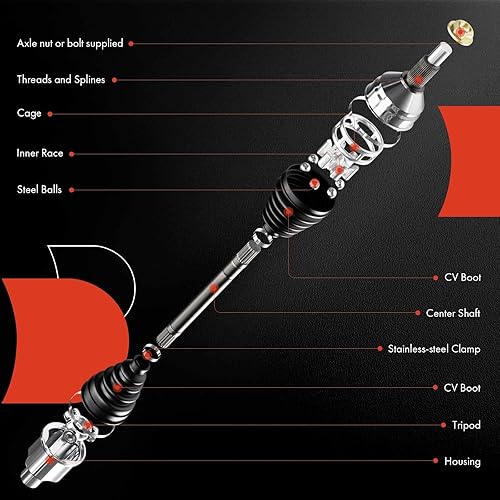 Axle nut or bolt supplied

Threads and Splines

Cage

Inner Race

Steel Balls

CV Boot

Center Shaft

Stainless-steel Clamp

CV Boot

Tripod

Housing