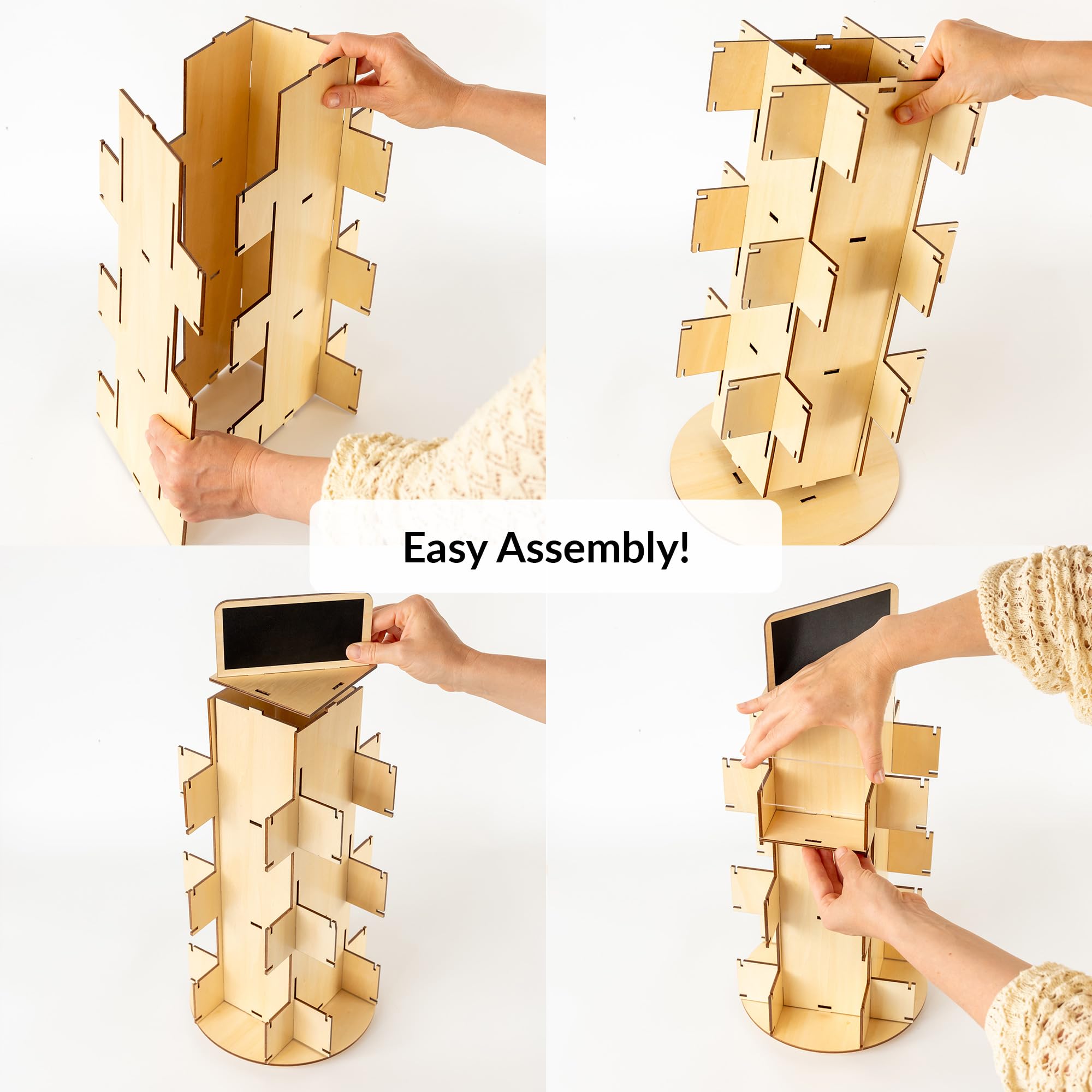 Easy Assembly!