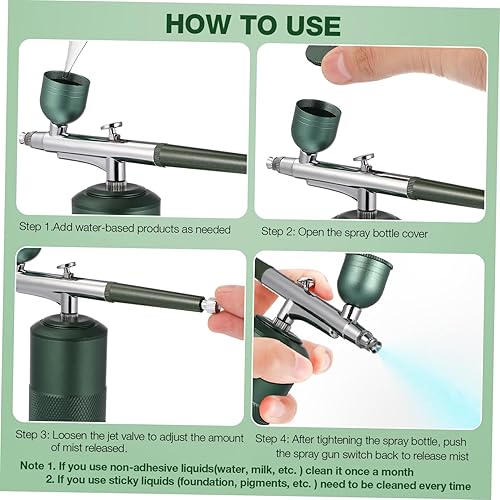 HOW TO USE

Step 1.Add water-based products as needed

Step 2: Open the spray bottle cover

Step 3: Loosen the jet valve to adjust the amount of mist released.

Step 4: After tightening the spray bottle, push the spray gun switch back to release mist

Note 1. If you use non-adhesive liquids(water, milk, etc. ) clean it once a month
2. If you use sticky liquids (foundation, pigments, etc. ) need to be cleaned every time