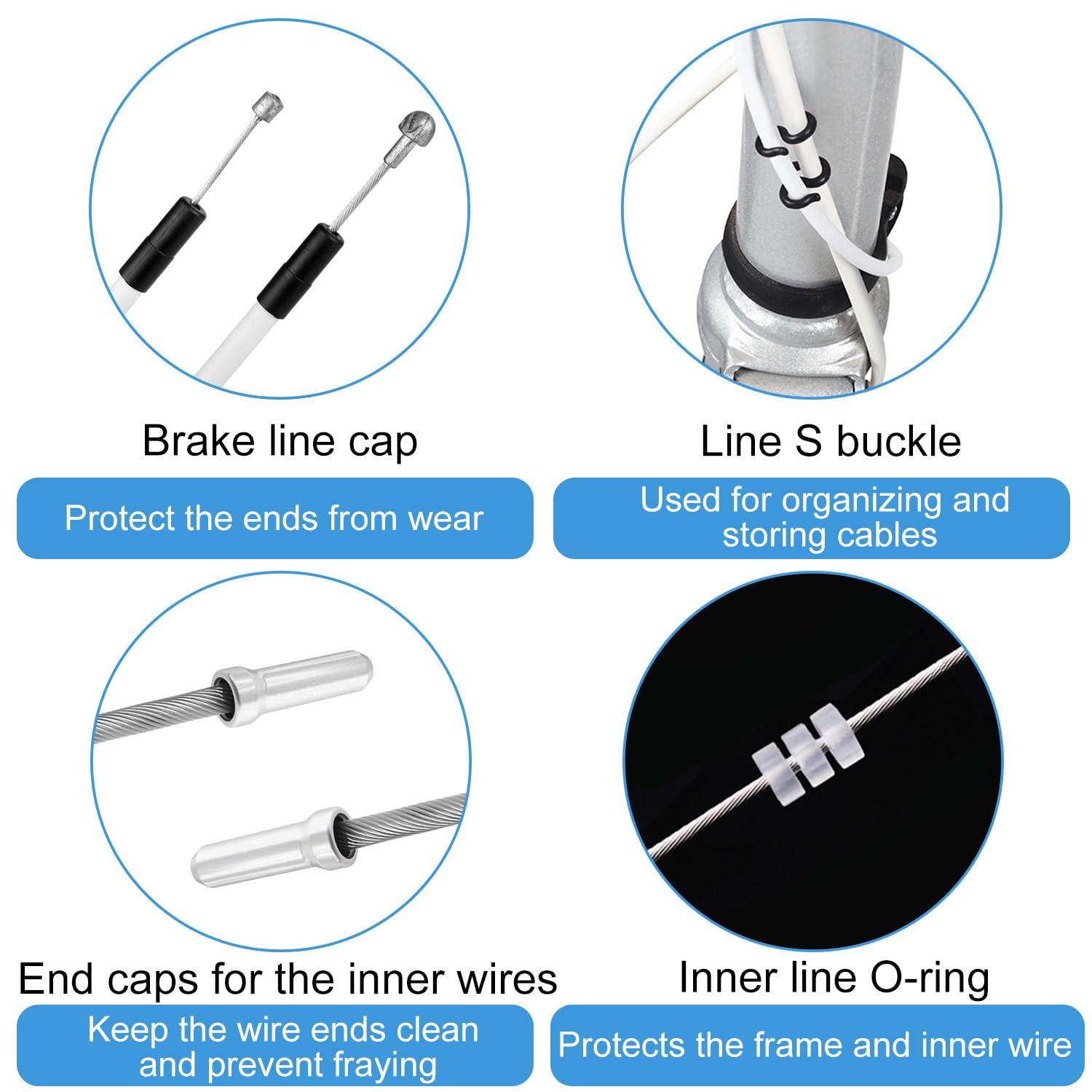 Brake line cap

Protect the ends from wear

Line S buckle

Used for organizing and storing cables

End caps for the inner wires

Keep the wire ends clean and prevent fraying

Inner line O-ring

Protects the frame and inner wire