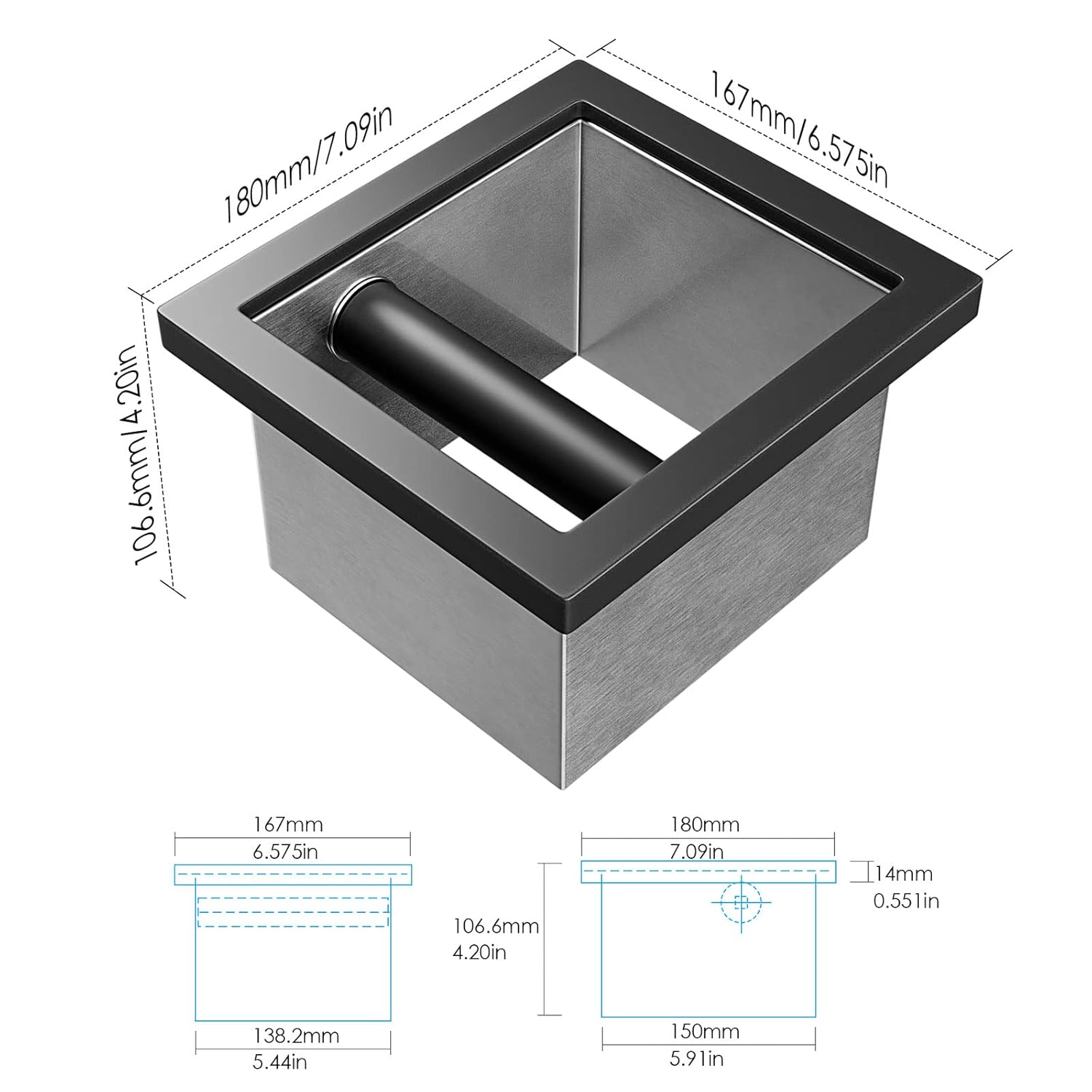 180mm/7.09in

167mm/6.575in

106.6mm/4.20in

167mm
6.575in

138.2mm
5.44in

180mm
7.09in

14mm
0.551in

106.6mm
4.20in

150mm
5.91in