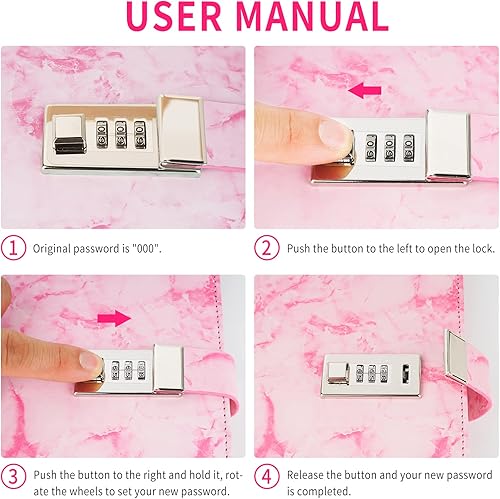 USER MANUAL

1 Original password is "000".

2 Push the button to the left to open the lock.

3 Push the button to the right and hold it, rotate the wheels to set your new password.

4 Release the button and your new password is completed.