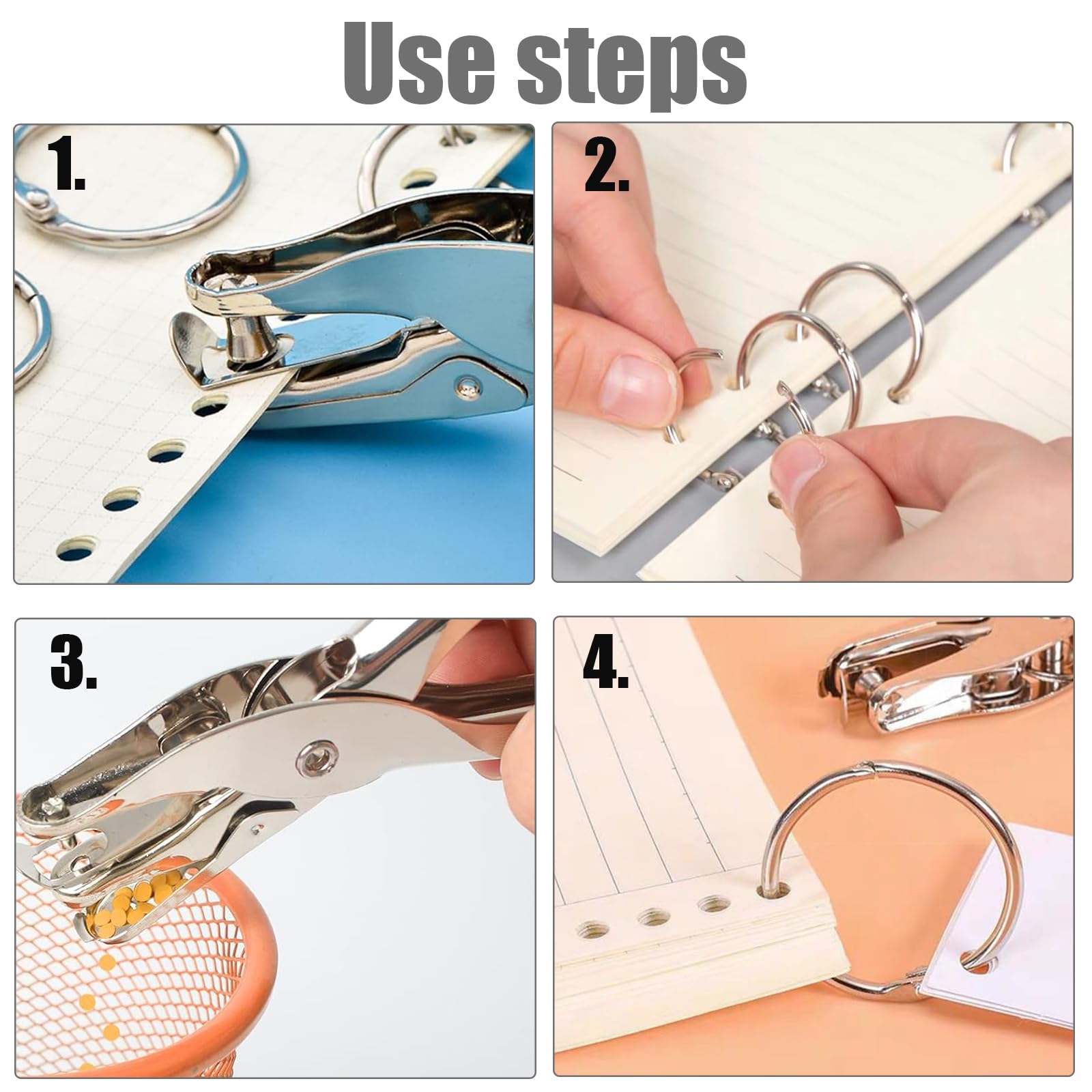 Use steps

1.

2.

3.

4.