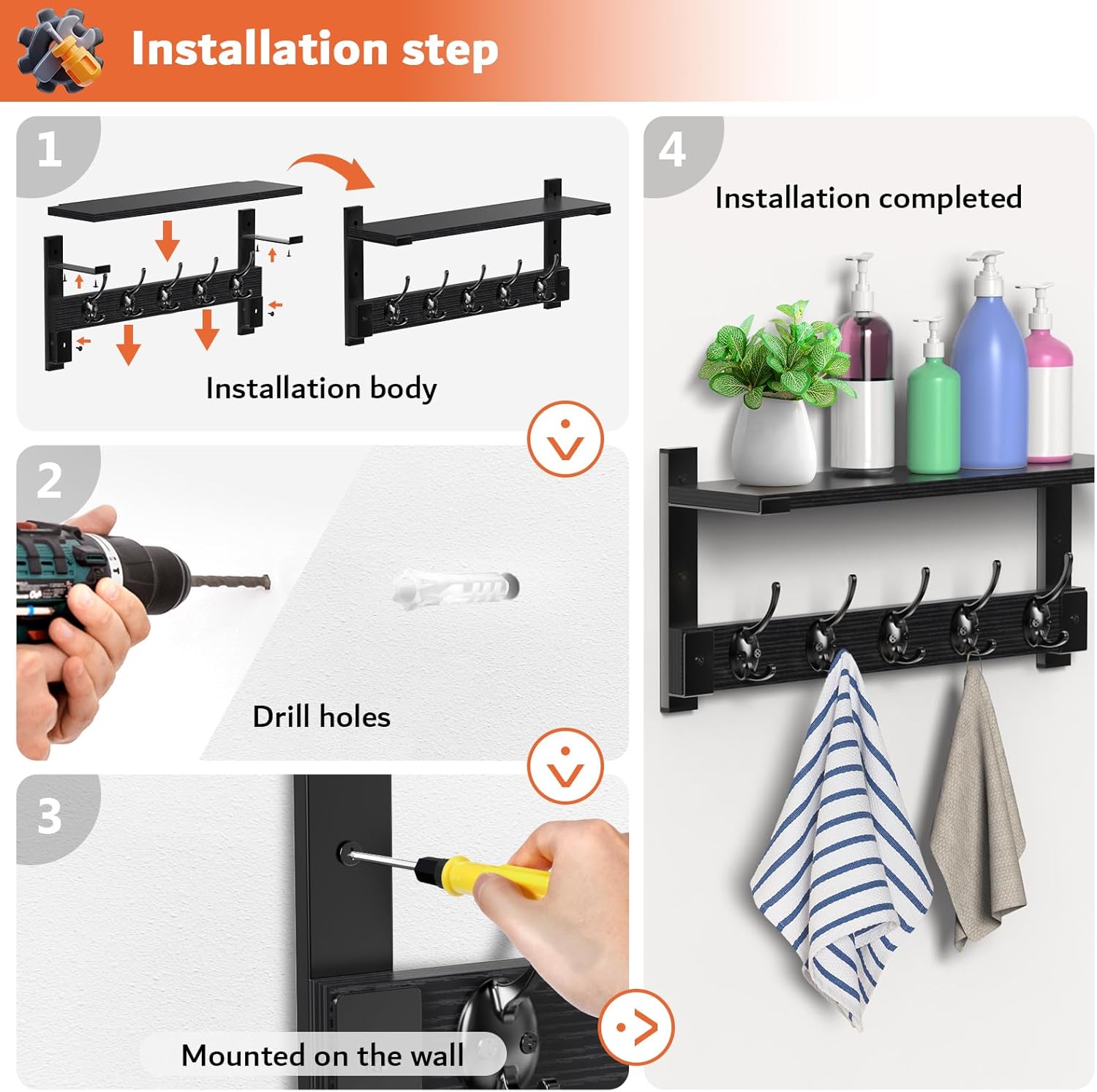 Installation step

1

Installation body

2

Drill holes

3

Mounted on the wall

4

Installation completed