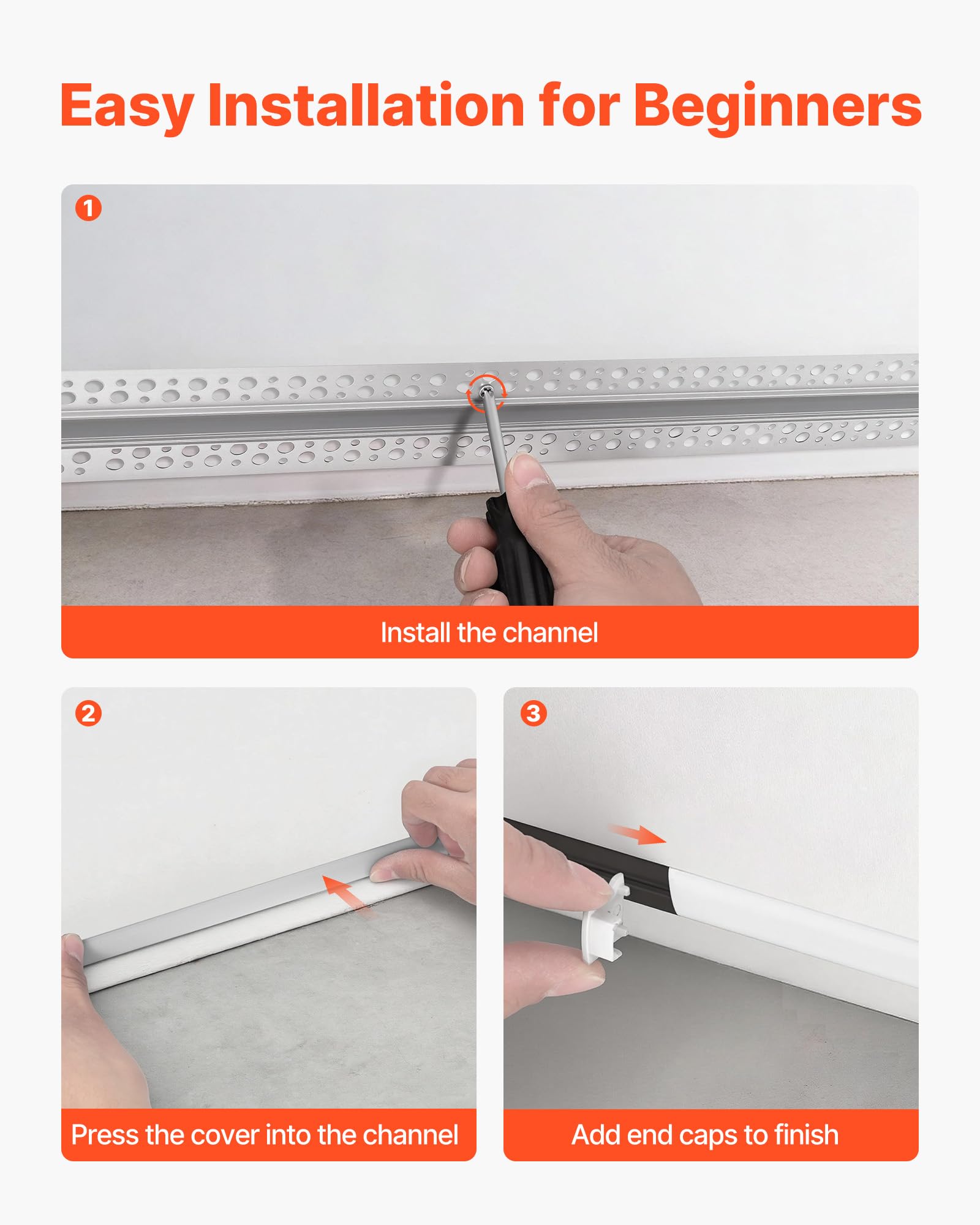 Easy Installation for Beginners

1

Install the channel

2

Press the cover into the channel

3

Add end caps to finish