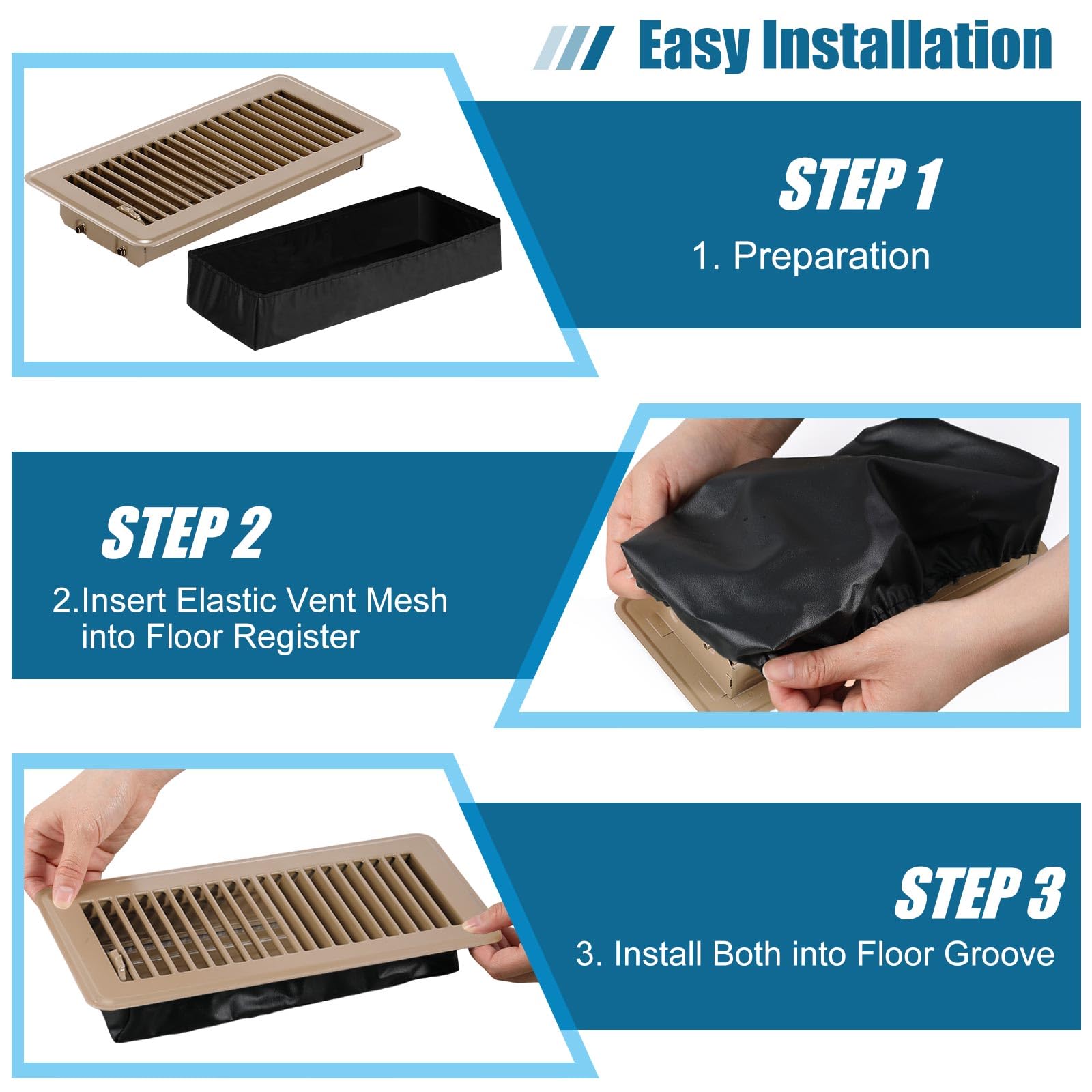 Easy Installation

STEP 1

1. Preparation

STEP 2

2.Insert Elastic Vent Mesh into Floor Register

STEP 3

3. Install Both into Floor Groove