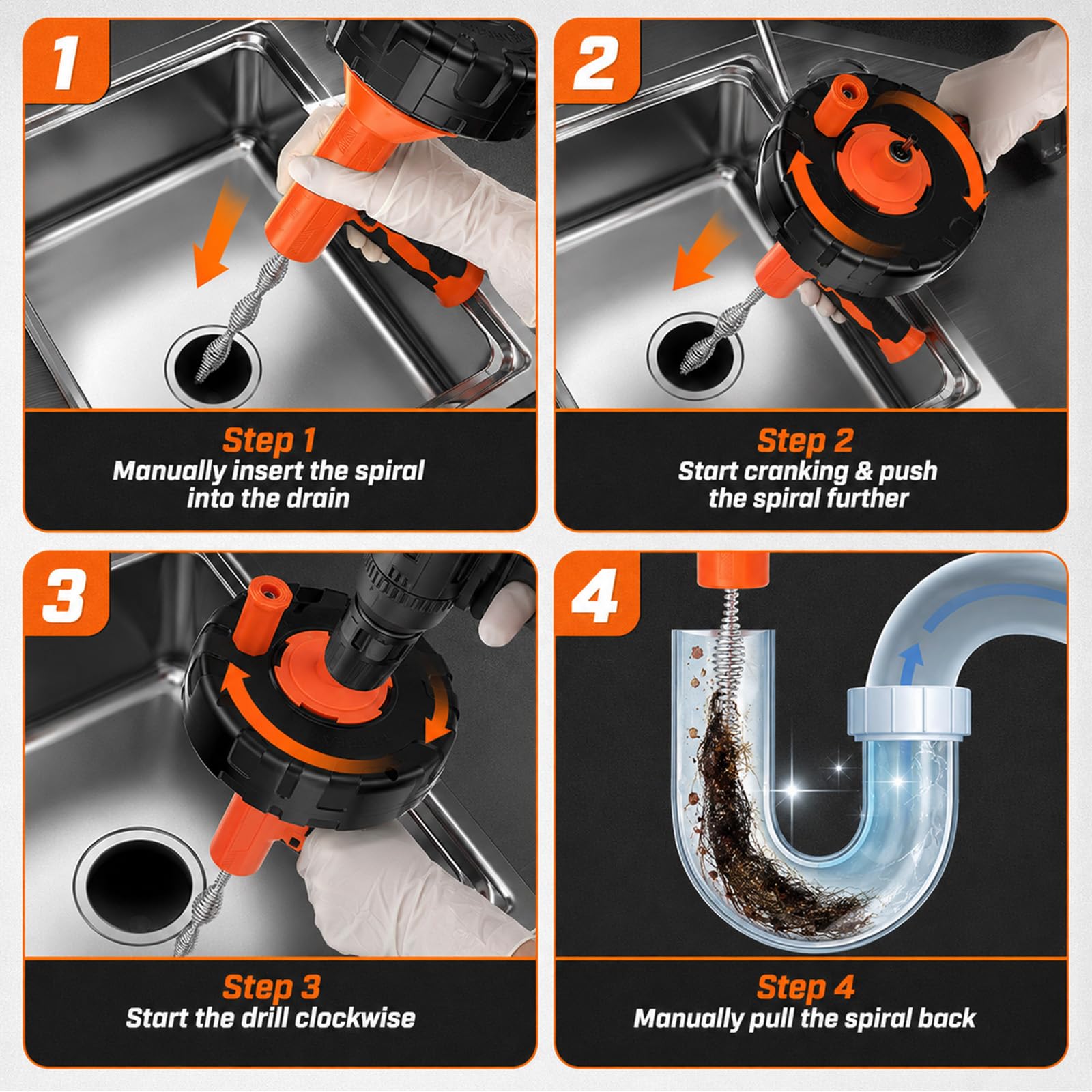 1

Step 1
Manually insert the spiral into the drain

2

Step 2
Start cranking & push the spiral further

3

Step 3
Start the drill clockwise

4

Step 4
Manually pull the spiral back