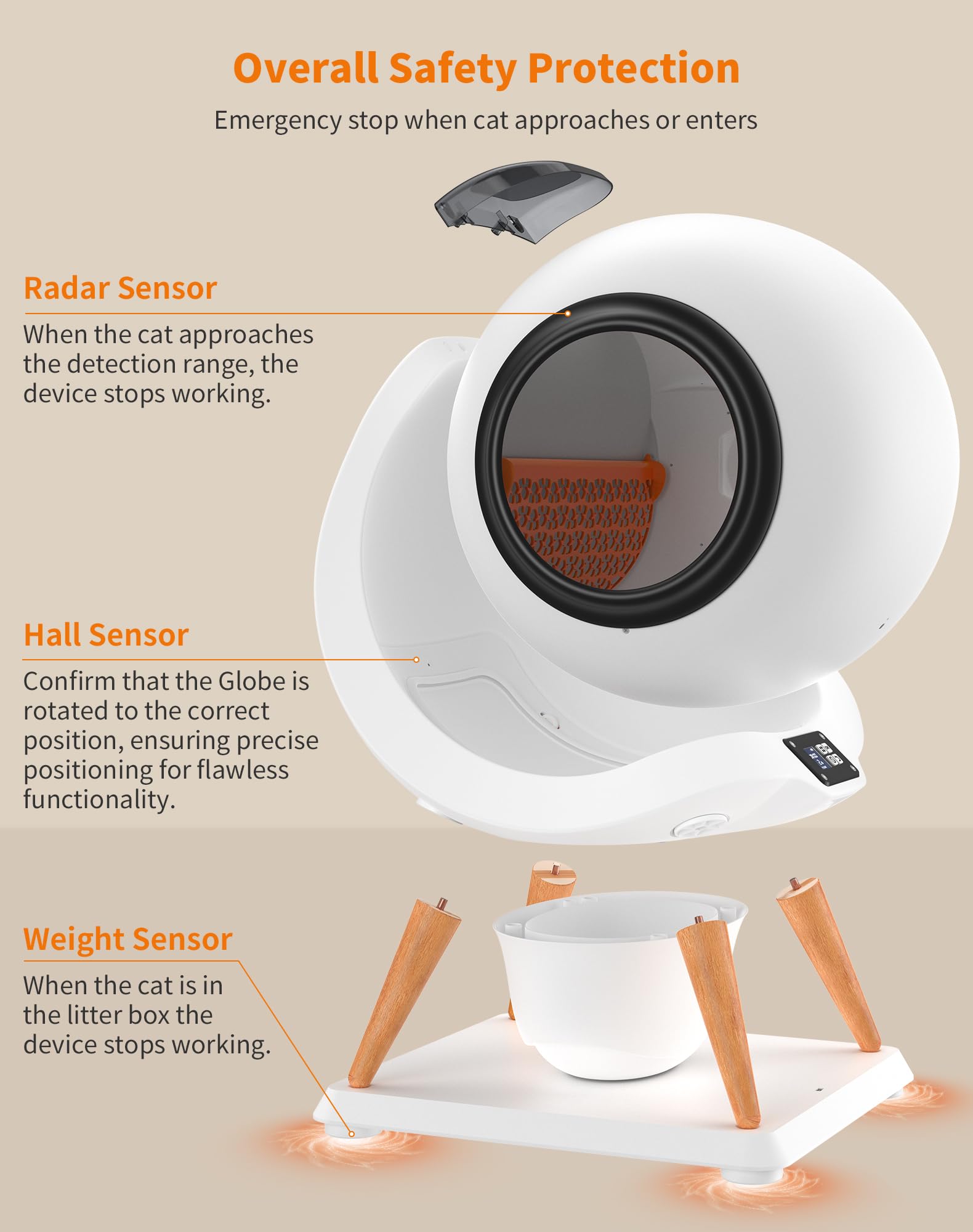 Overall Safety Protection

Emergency stop when cat approaches or enters

Radar Sensor

When the cat approaches the detection range, the device stops working.

Hall Sensor

Confirm that the Globe is rotated to the correct position, ensuring precise positioning for flawless functionality.

Weight Sensor

When the cat is in the litter box the device stops working.