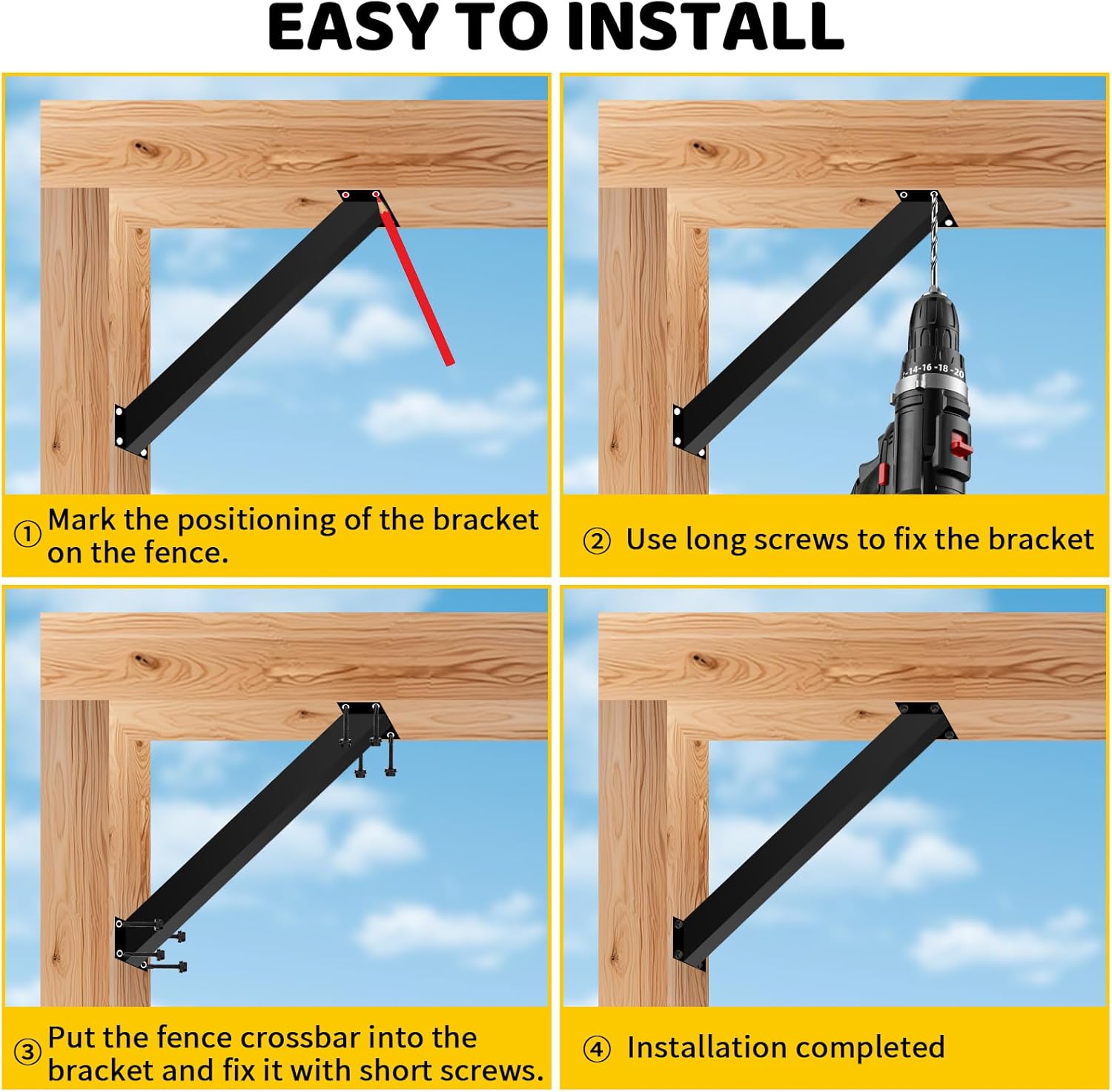 EASY TO INSTALL

① Mark the positioning of the bracket on the fence.

-14-16-18-20

② Use long screws to fix the bracket

③ Put the fence crossbar into the bracket and fix it with short screws.

④ Installation completed