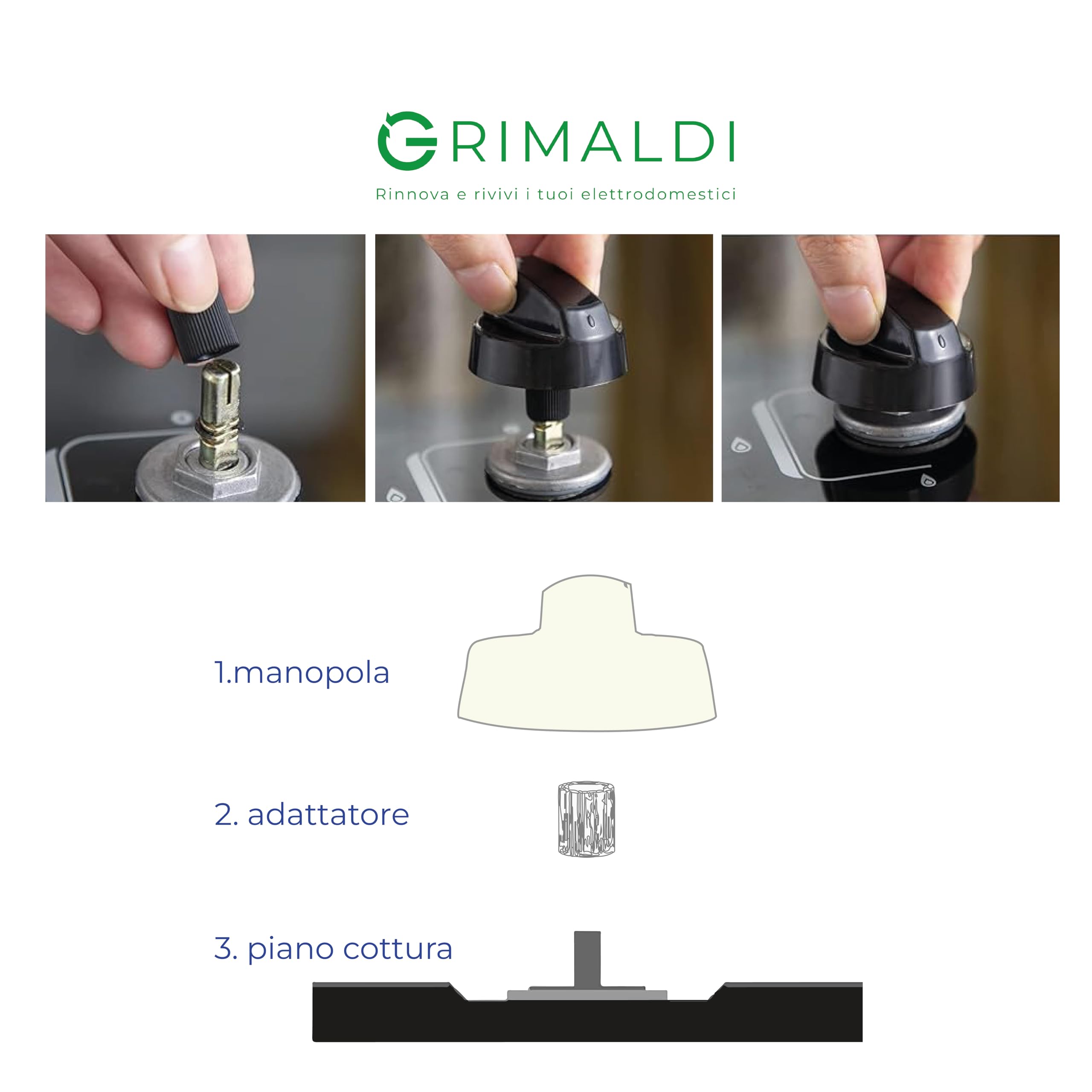 GRIMALDI

Rinnova e rivivi i tuoi elettrodomestici

1.manopola

2. adattatore

3. piano cottura