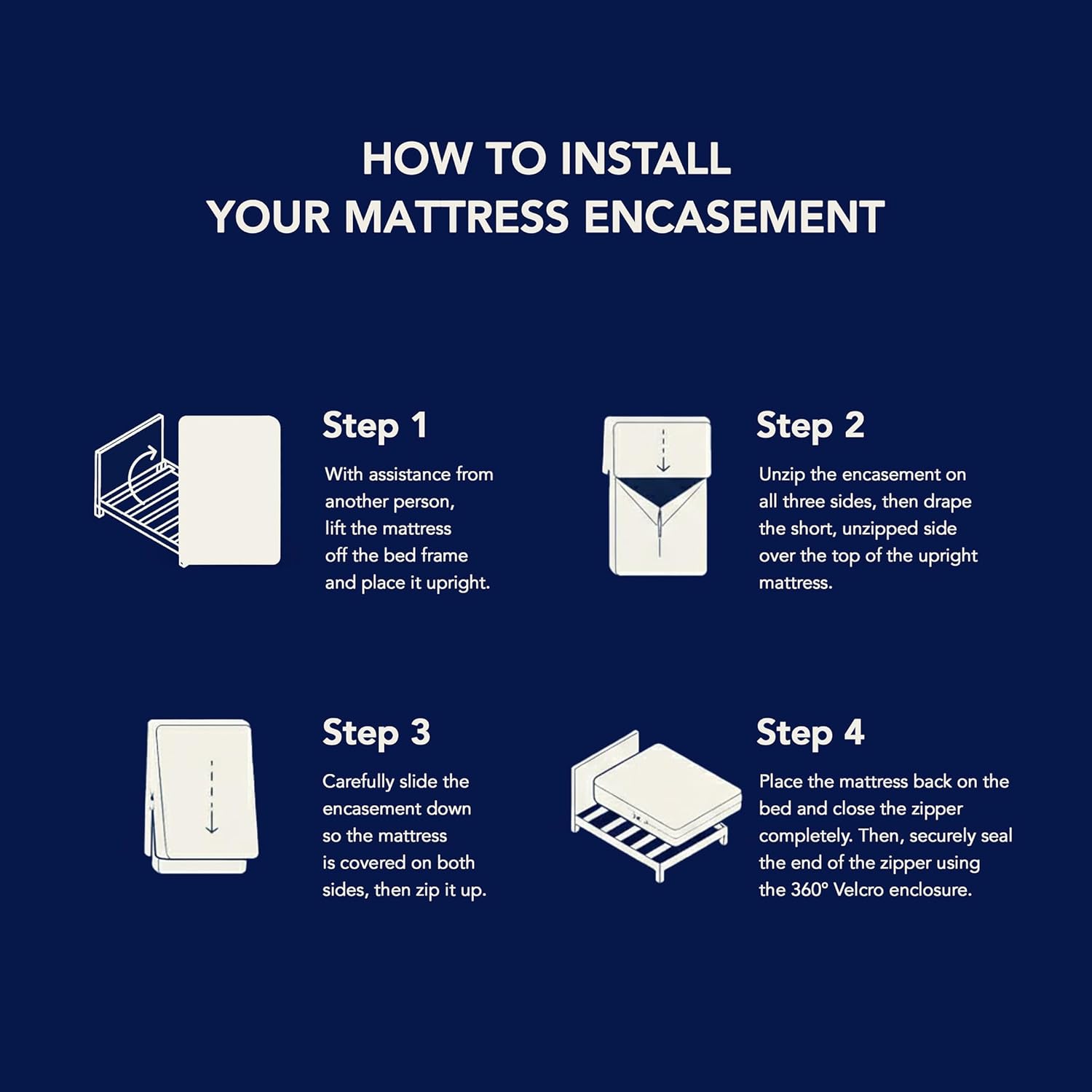 HOW TO INSTALL
YOUR MATTRESS ENCASEMENT

Step 1

With assistance from another person, lift the mattress off the bed frame and place it upright.

Step 2

Unzip the encasement on all three sides, then drape the short, unzipped side over the top of the upright mattress.

Step 3

Carefully slide the encasement down so the mattress is covered on both sides, then zip it up.

Step 4

Place the mattress back on the bed and close the zipper completely. Then, securely seal the end of the zipper using the 360° Velcro enclosure.