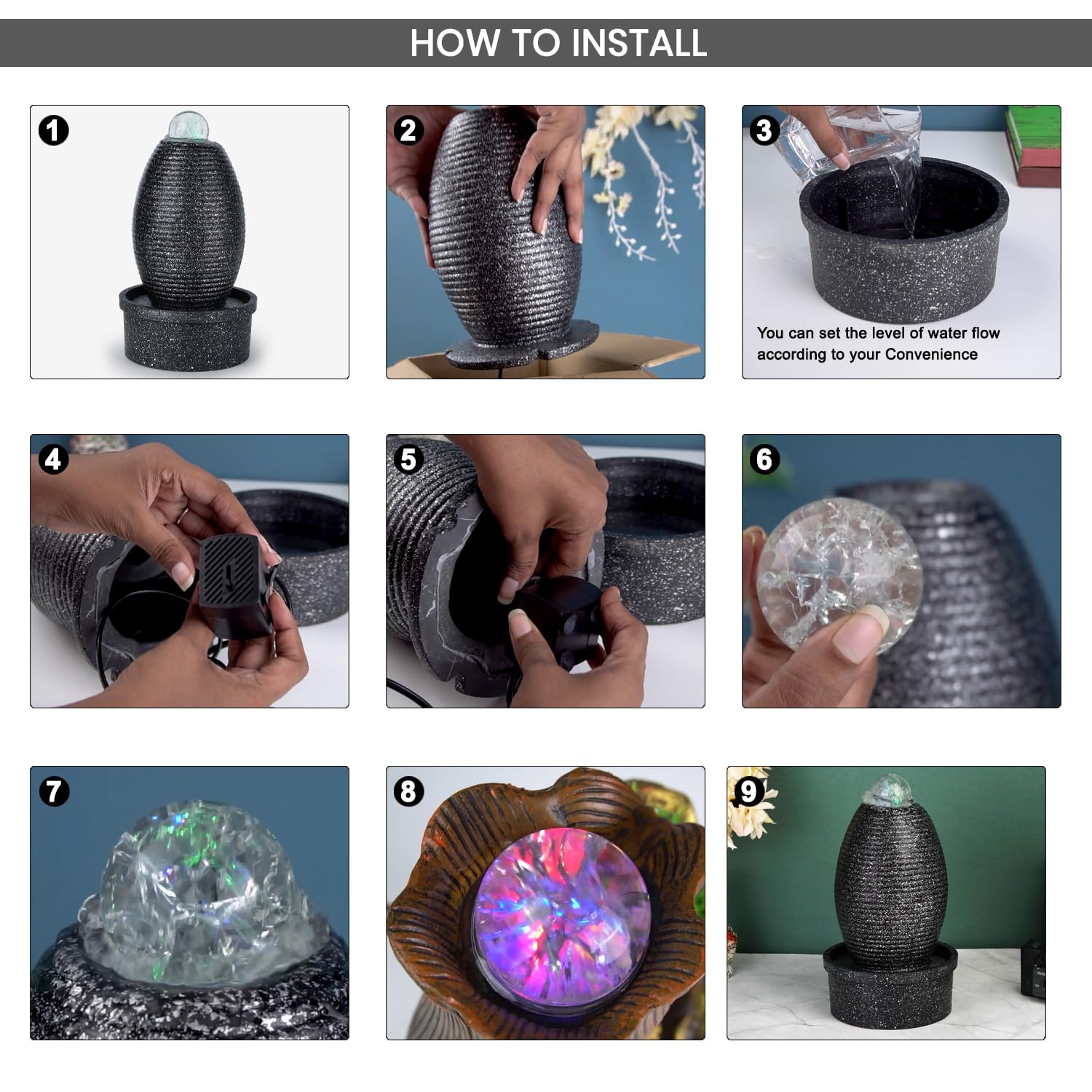 HOW TO INSTALL

1

2

3

You can set the level of water flow according to your Convenience

4

5

6

7

8

9