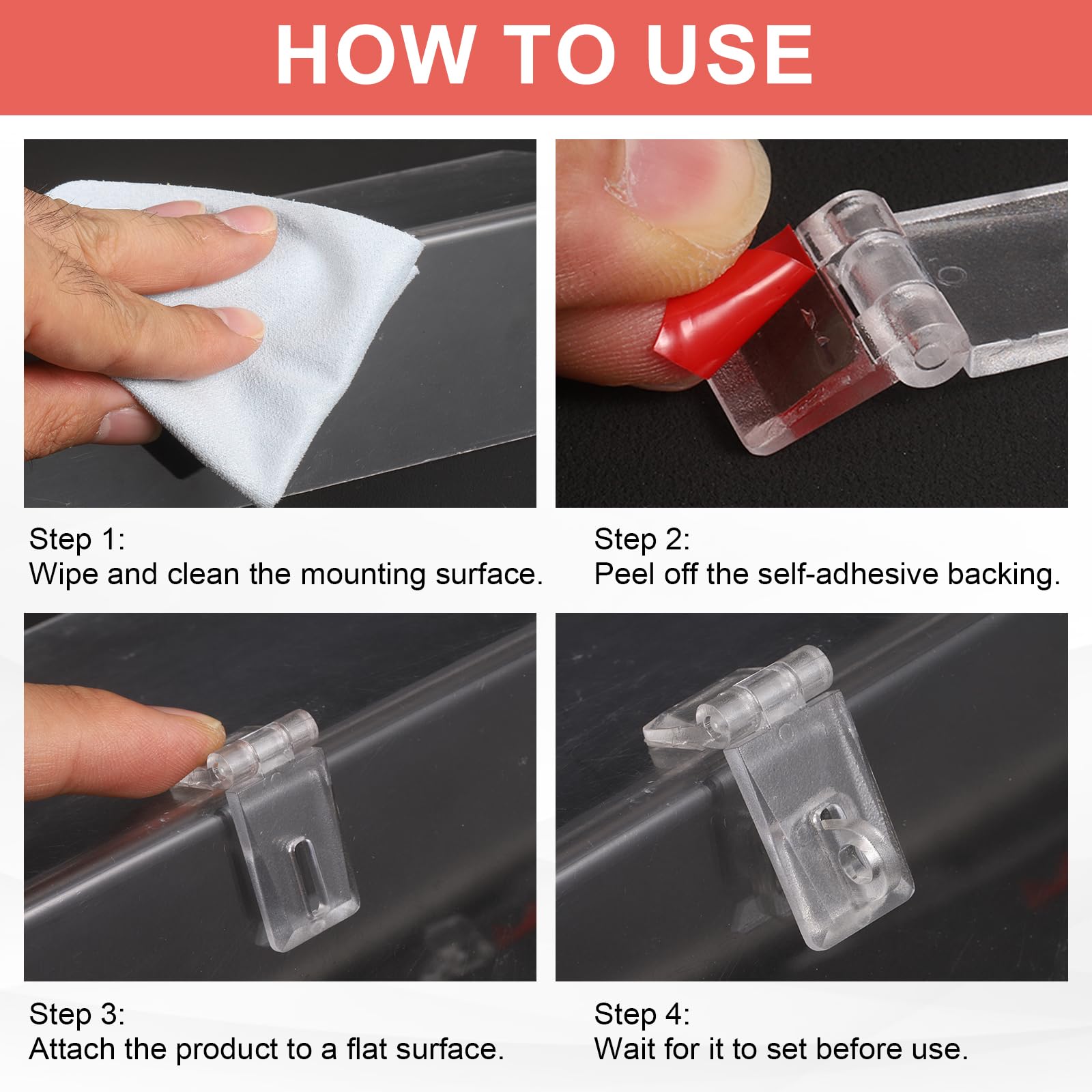 HOW TO USE

Step 1:
Wipe and clean the mounting surface.

Step 2:
Peel off the self-adhesive backing.

Step 3:
Attach the product to a flat surface.

Step 4:
Wait for it to set before use.