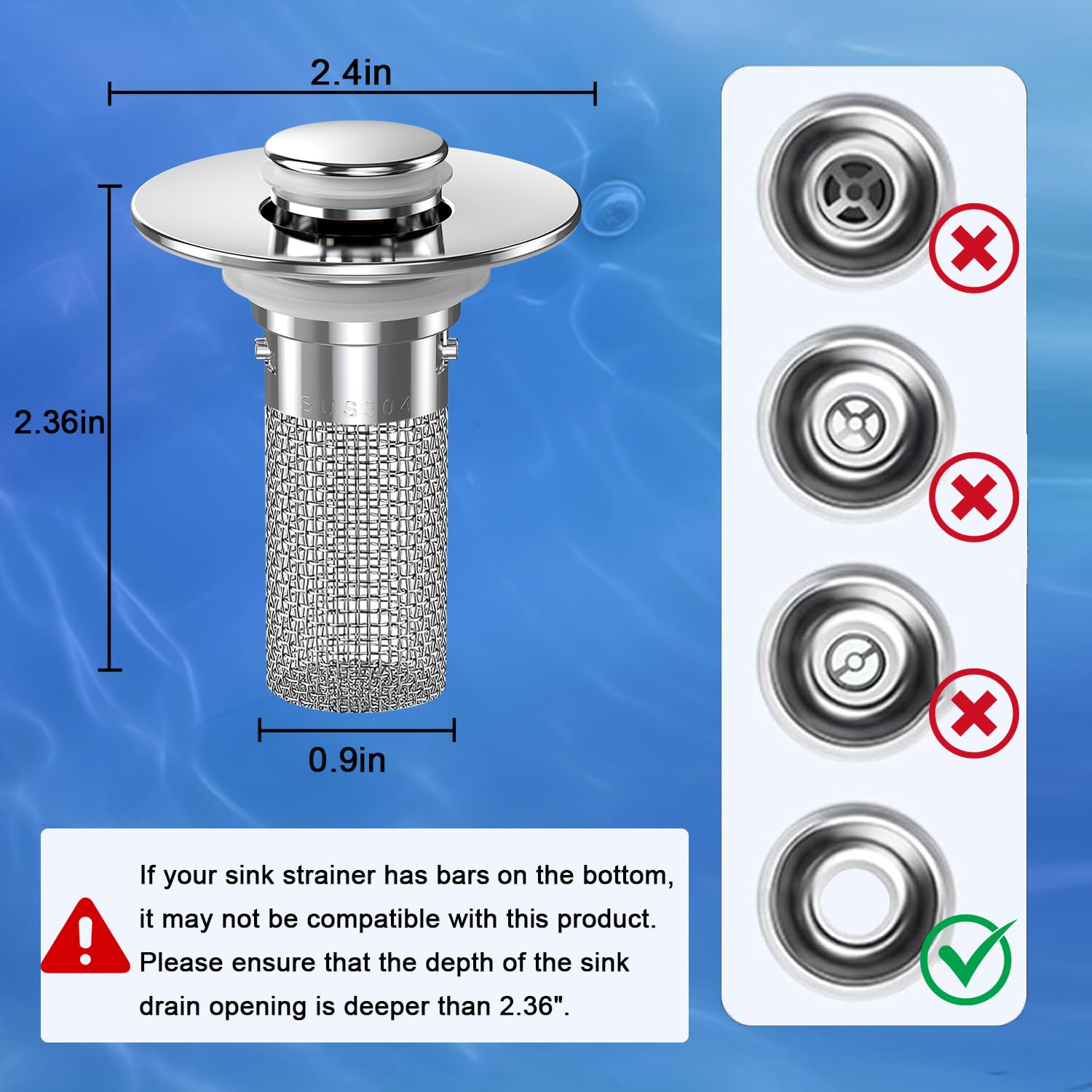 2.4in

2.36in

SUS304

0.9in

If your sink strainer has bars on the bottom, it may not be compatible with this product. Please ensure that the depth of the sink drain opening is deeper than 2.36".