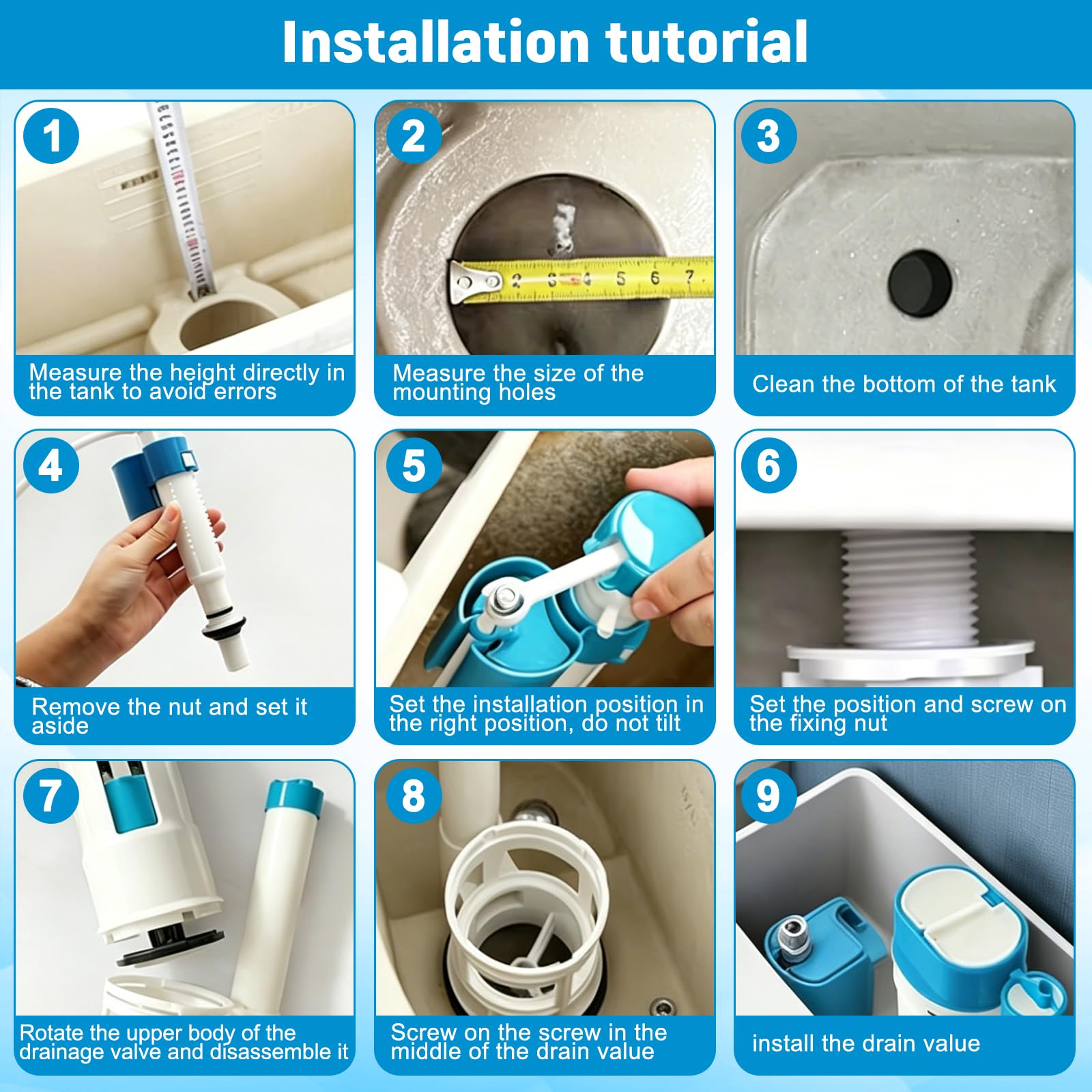 Installation tutorial

1

Measure the height directly in the tank to avoid errors

2

2 3 4 5 6 7

Measure the size of the mounting holes

3

Clean the bottom of the tank

4

Remove the nut and set it aside

5

Set the installation position in the right position, do not tilt

6

Set the position and screw on the fixing nut

7

Rotate the upper body of the drainage valve and disassemble it

8

Screw on the screw in the middle of the drain value

9

install the drain value