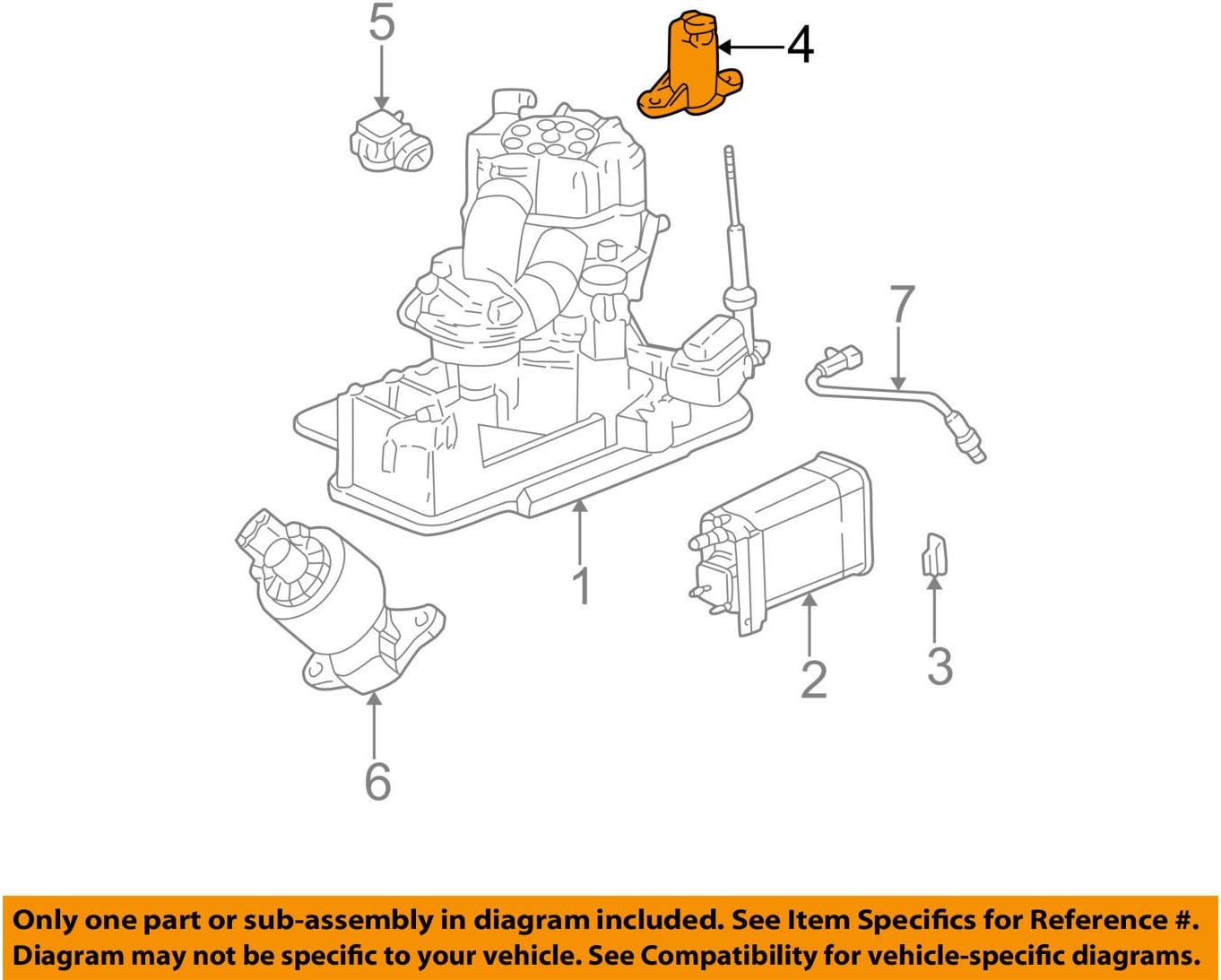 5

4

7

1

2

3

6

Only one part or sub-assembly in diagram included. See Item Specifics for Reference #.
Diagram may not be specific to your vehicle. See Compatibility for vehicle-specific diagrams.