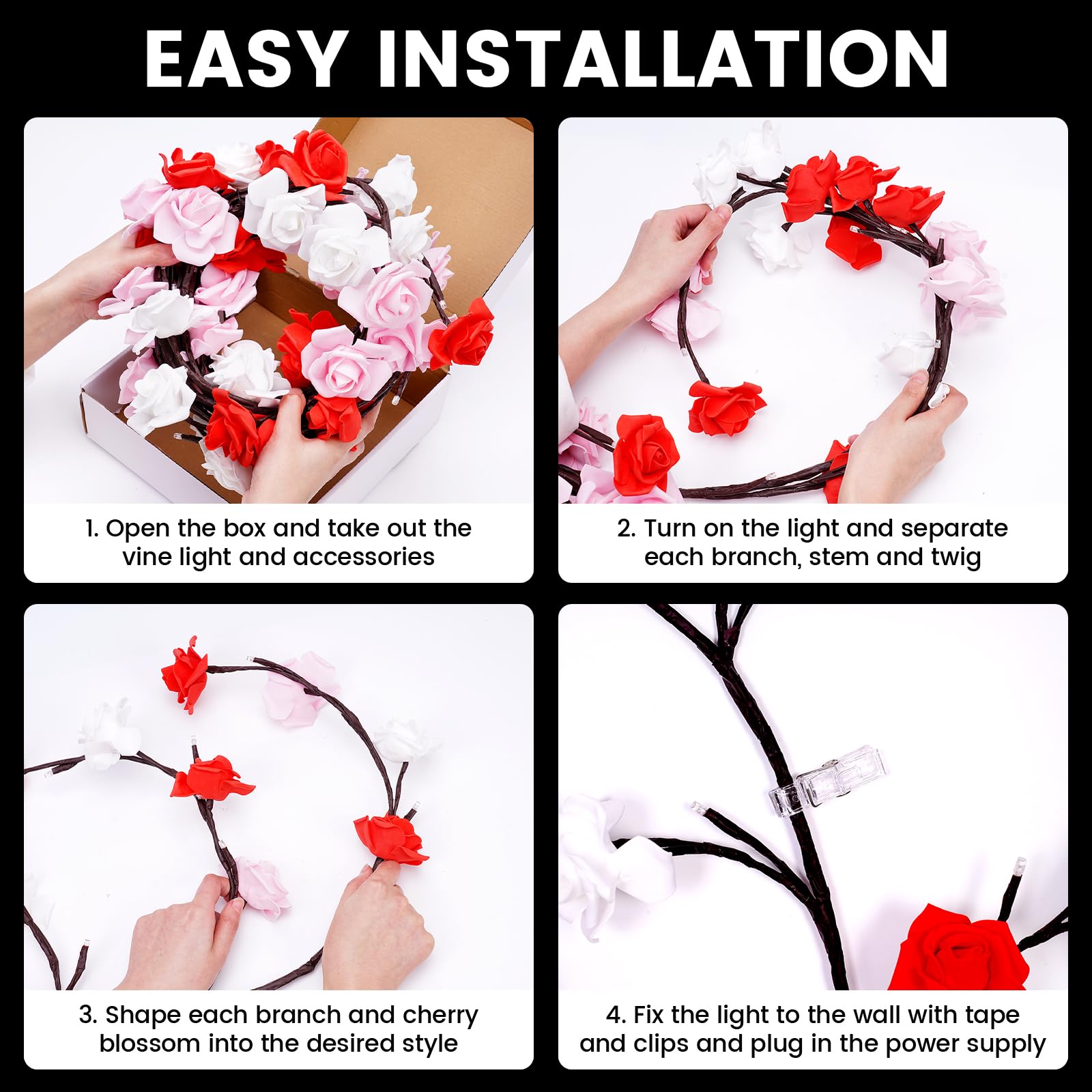 EASY INSTALLATION

1. Open the box and take out the vine light and accessories

2. Turn on the light and separate each branch, stem and twig

3. Shape each branch and cherry blossom into the desired style

4. Fix the light to the wall with tape and clips and plug in the power supply