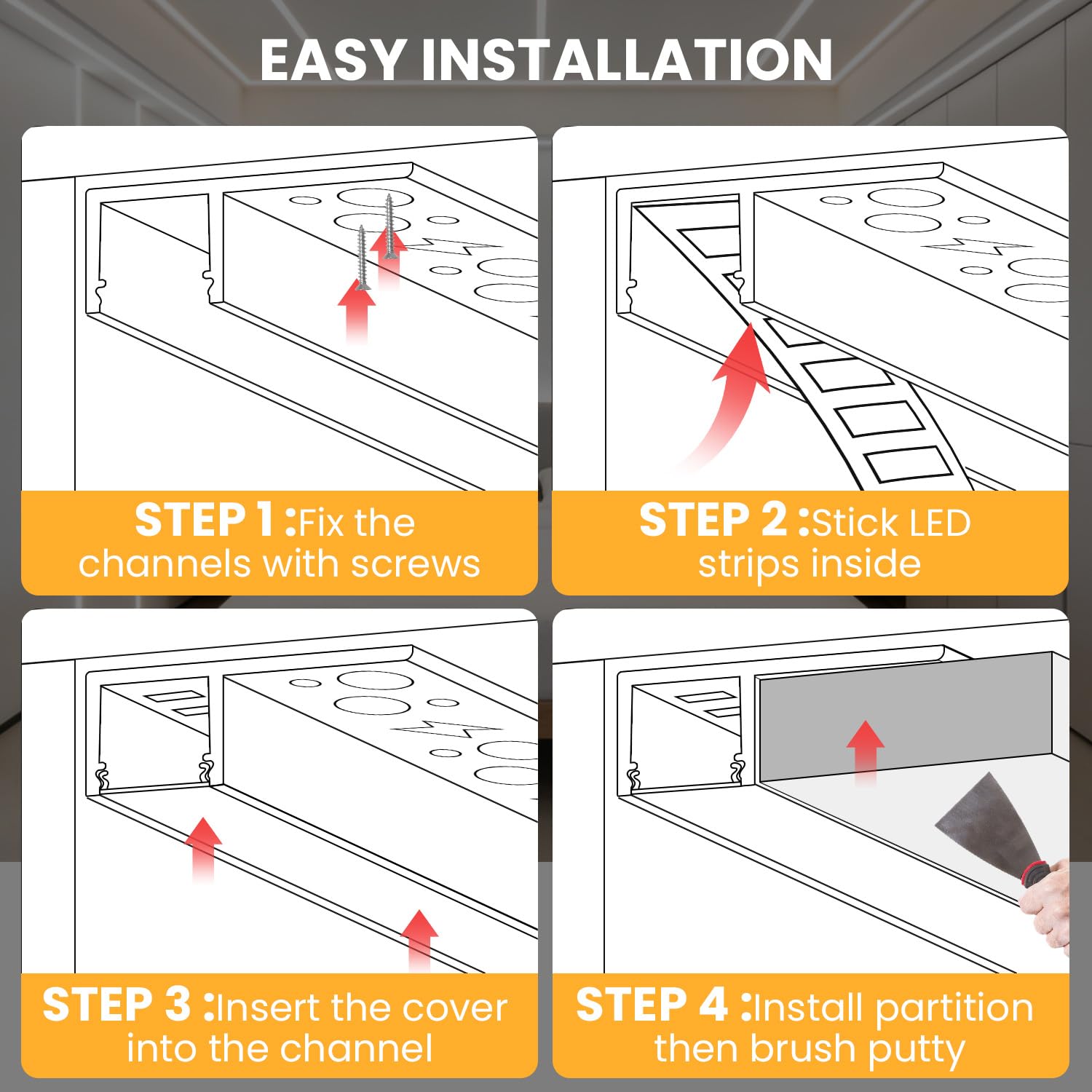 EASY INSTALLATION

STEP 1 :Fix the channels with screws

STEP 2 :Stick LED strips inside

STEP 3 :Insert the cover into the channel

STEP 4 :Install partition then brush putty