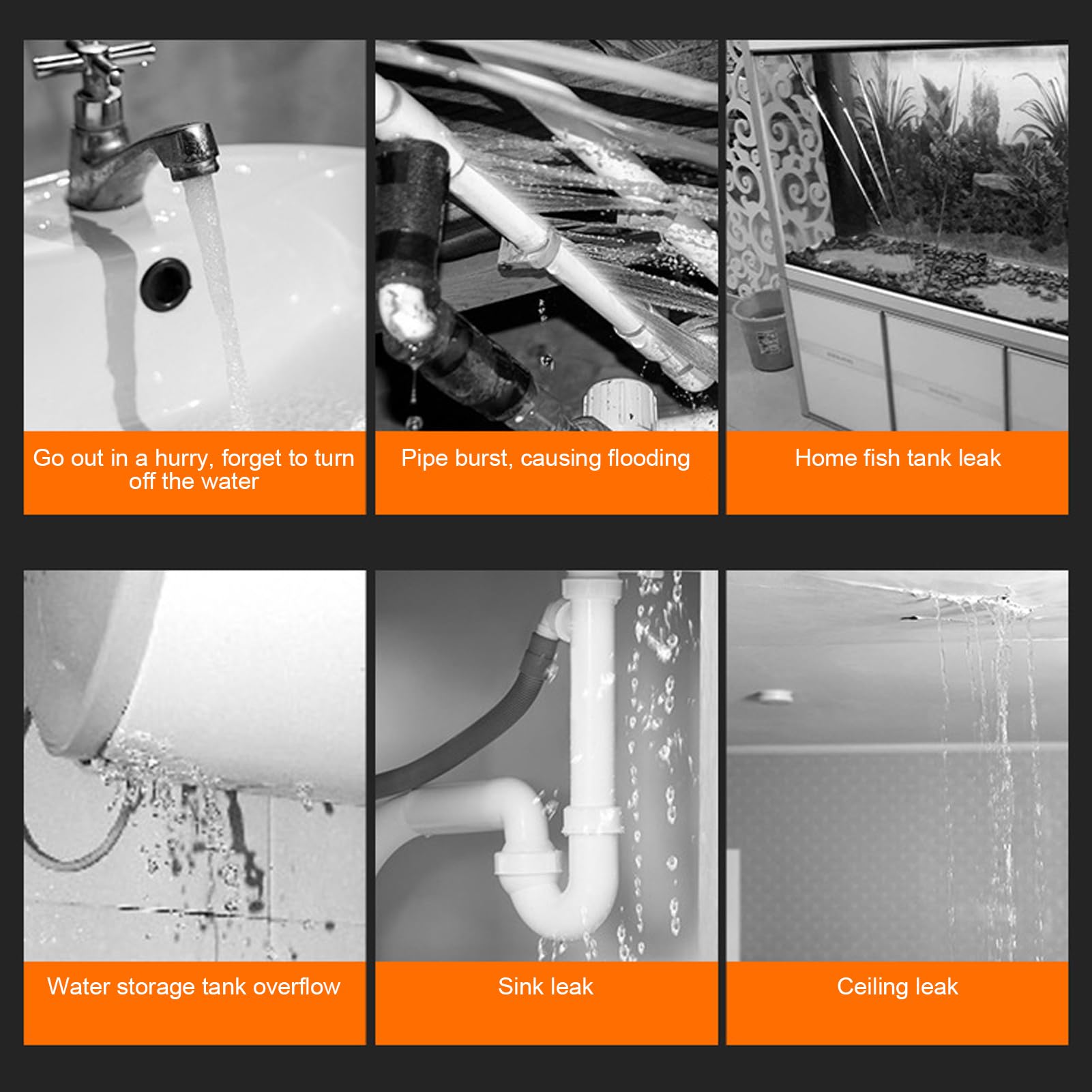 Go out in a hurry, forget to turn off the water

Pipe burst, causing flooding

Home fish tank leak

Water storage tank overflow

Sink leak

Ceiling leak