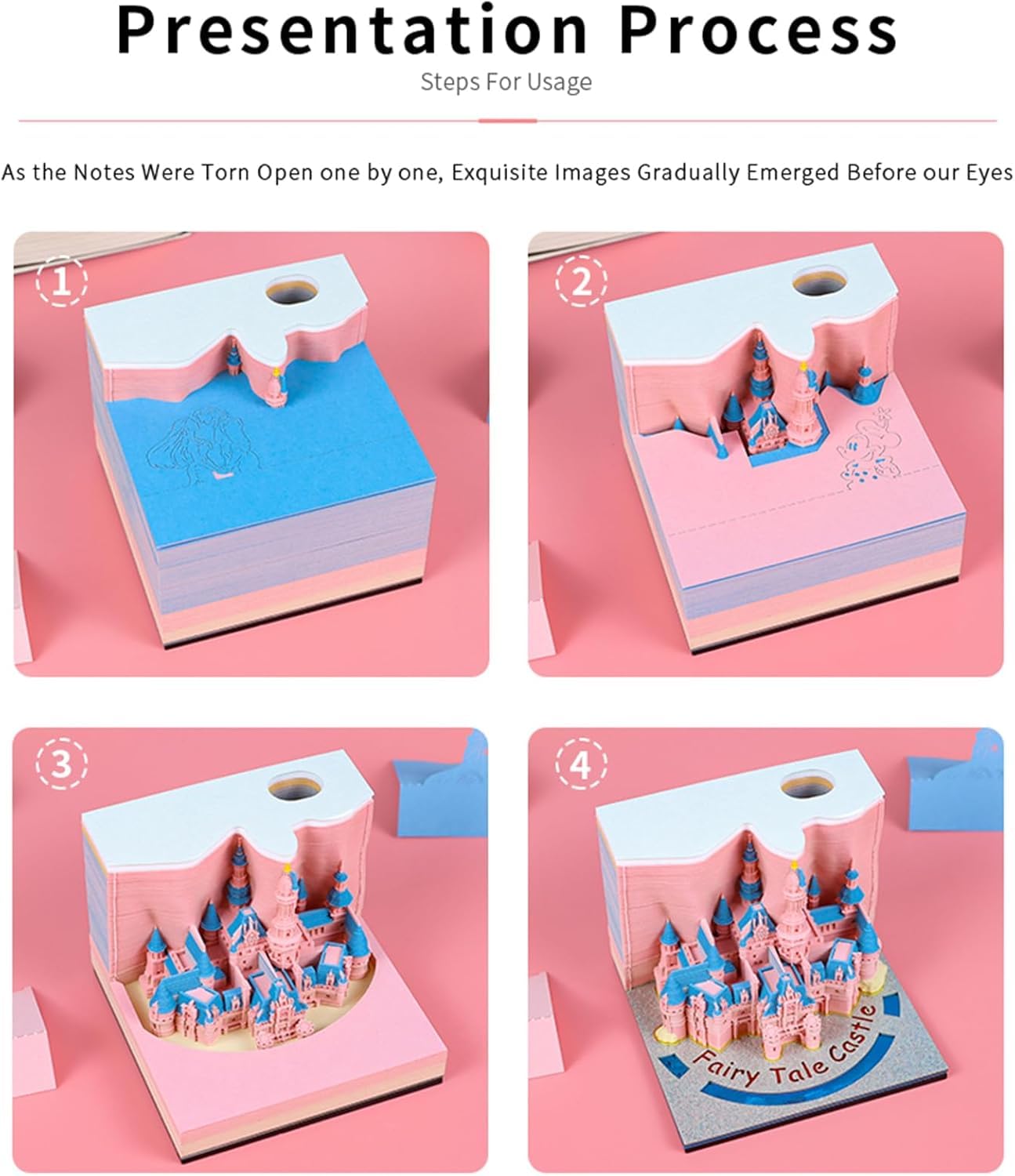 Presentation Process
Steps For Usage

As the Notes Were Torn Open one by one, Exquisite Images Gradually Emerged Before our Eyes

1

2

3

4
Fairy Tale Castle