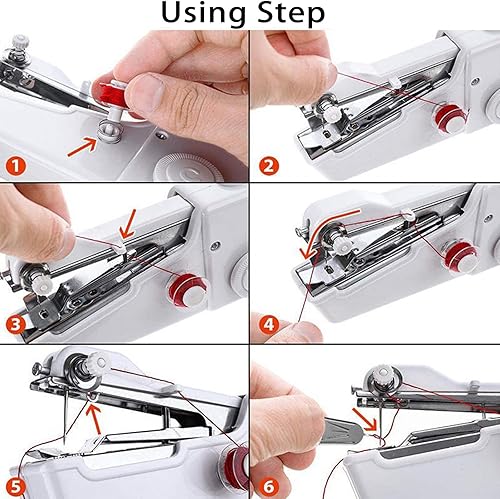 Using Step

1

2

3

4

5

6