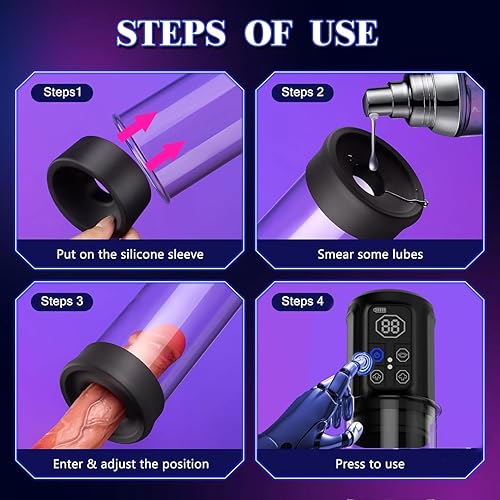 STEPS OF USE

Steps1

Put on the silicone sleeve

Steps 2

Smear some lubes

Steps 3

Enter & adjust the position

Steps 4

88

Press to use