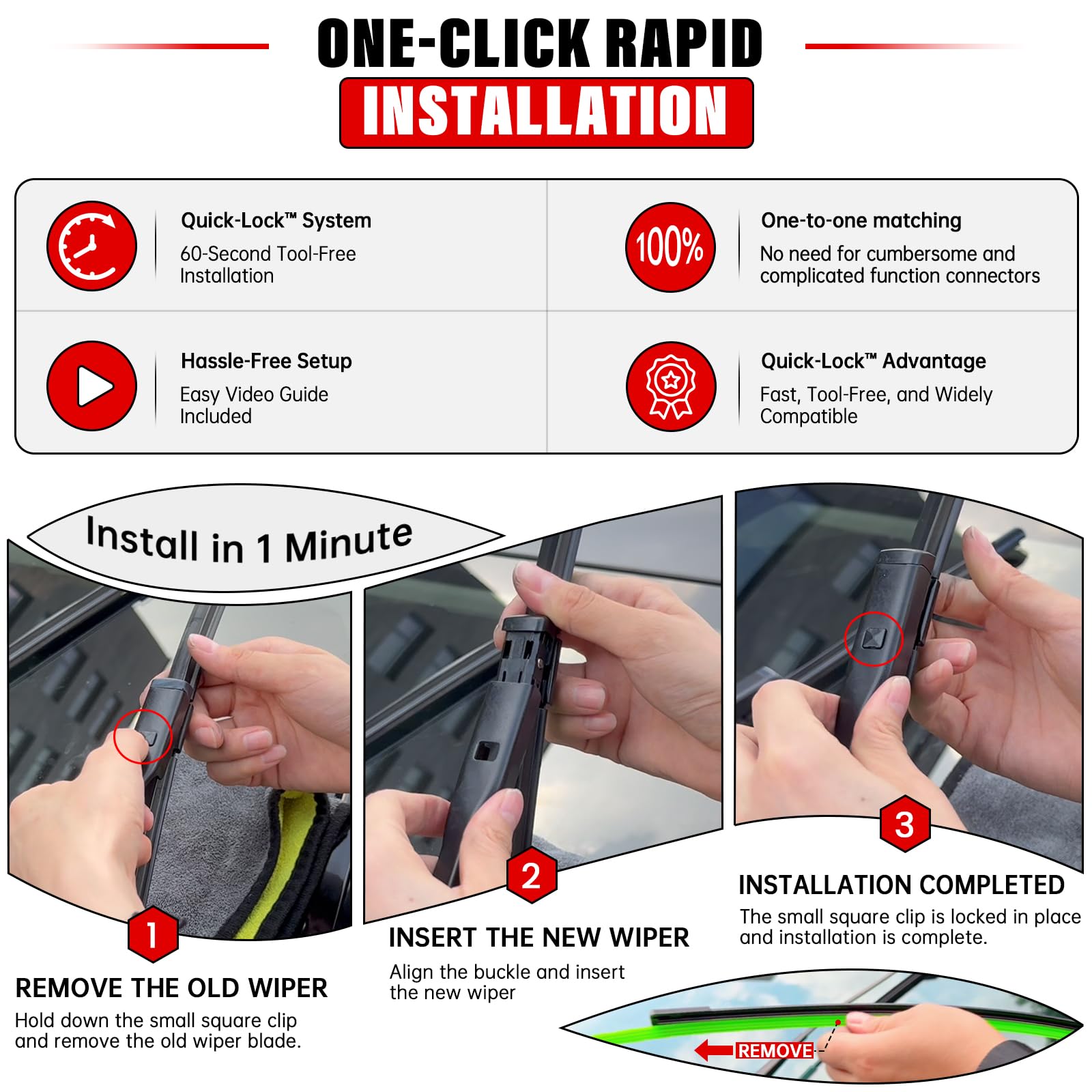 ONE-CLICK RAPID
INSTALLATION

Quick-Lock™ System
60-Second Tool-Free Installation

100%
One-to-one matching
No need for cumbersome and complicated function connectors

Hassle-Free Setup
Easy Video Guide Included

Quick-Lock™ Advantage
Fast, Tool-Free, and Widely Compatible

Install in 1 Minute

1
REMOVE THE OLD WIPER
Hold down the small square clip and remove the old wiper blade.

2
INSERT THE NEW WIPER
Align the buckle and insert the new wiper

3
INSTALLATION COMPLETED
The small square clip is locked in place and installation is complete.

REMOVE