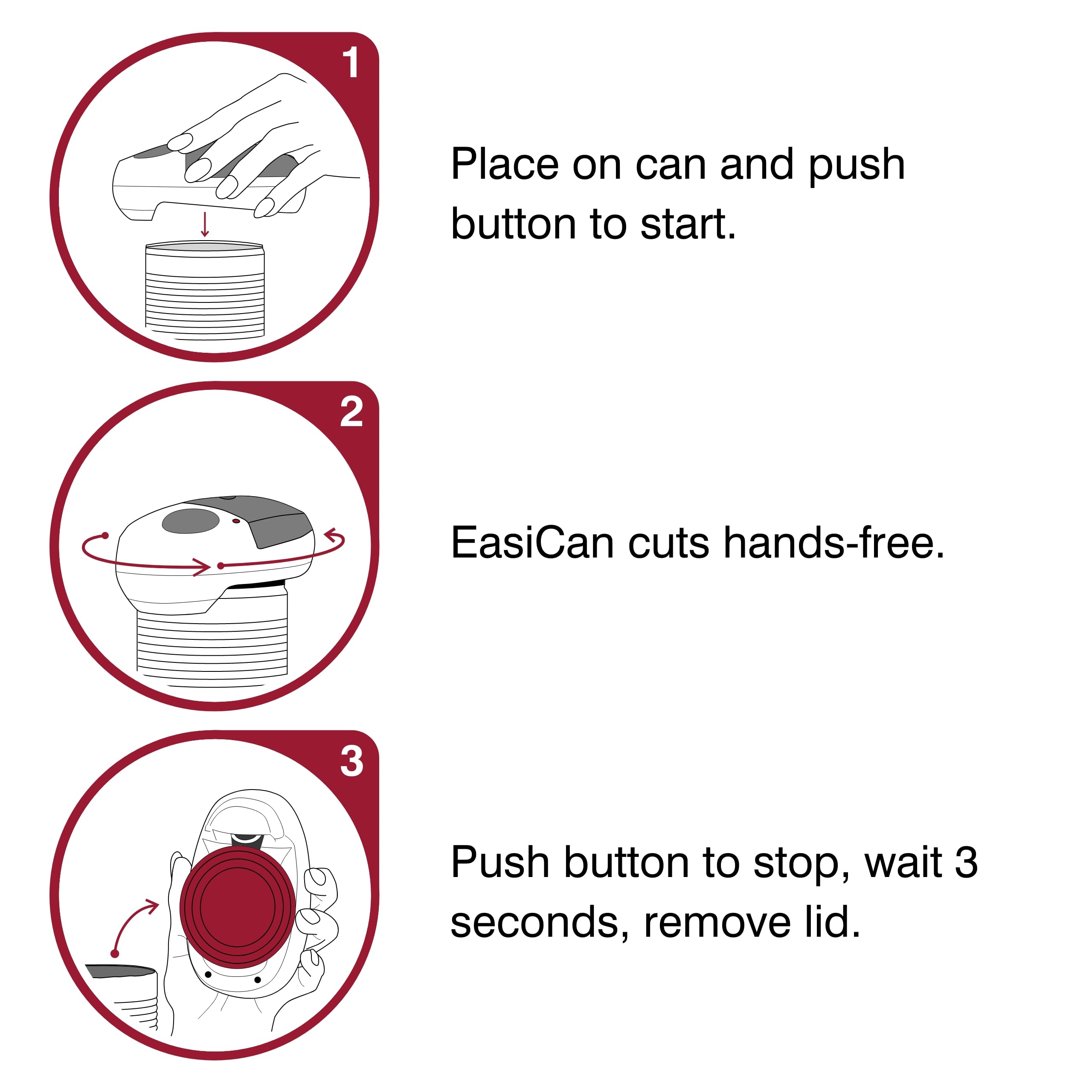 1

Place on can and push button to start.

2

EasiCan cuts hands-free.

3

Push button to stop, wait 3 seconds, remove lid.