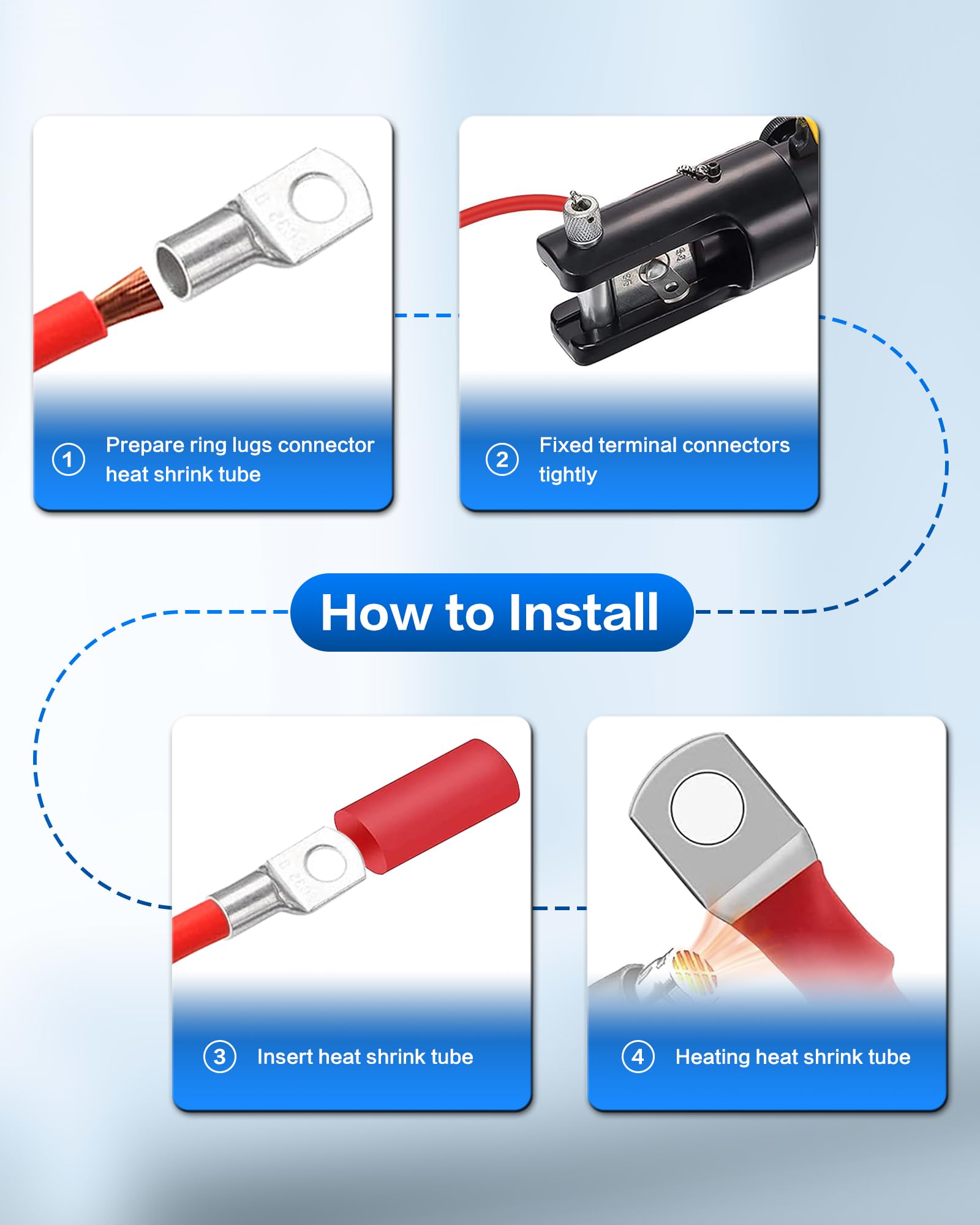 1 Prepare ring lugs connector heat shrink tube

2 Fixed terminal connectors tightly

How to Install

3 Insert heat shrink tube

4 Heating heat shrink tube