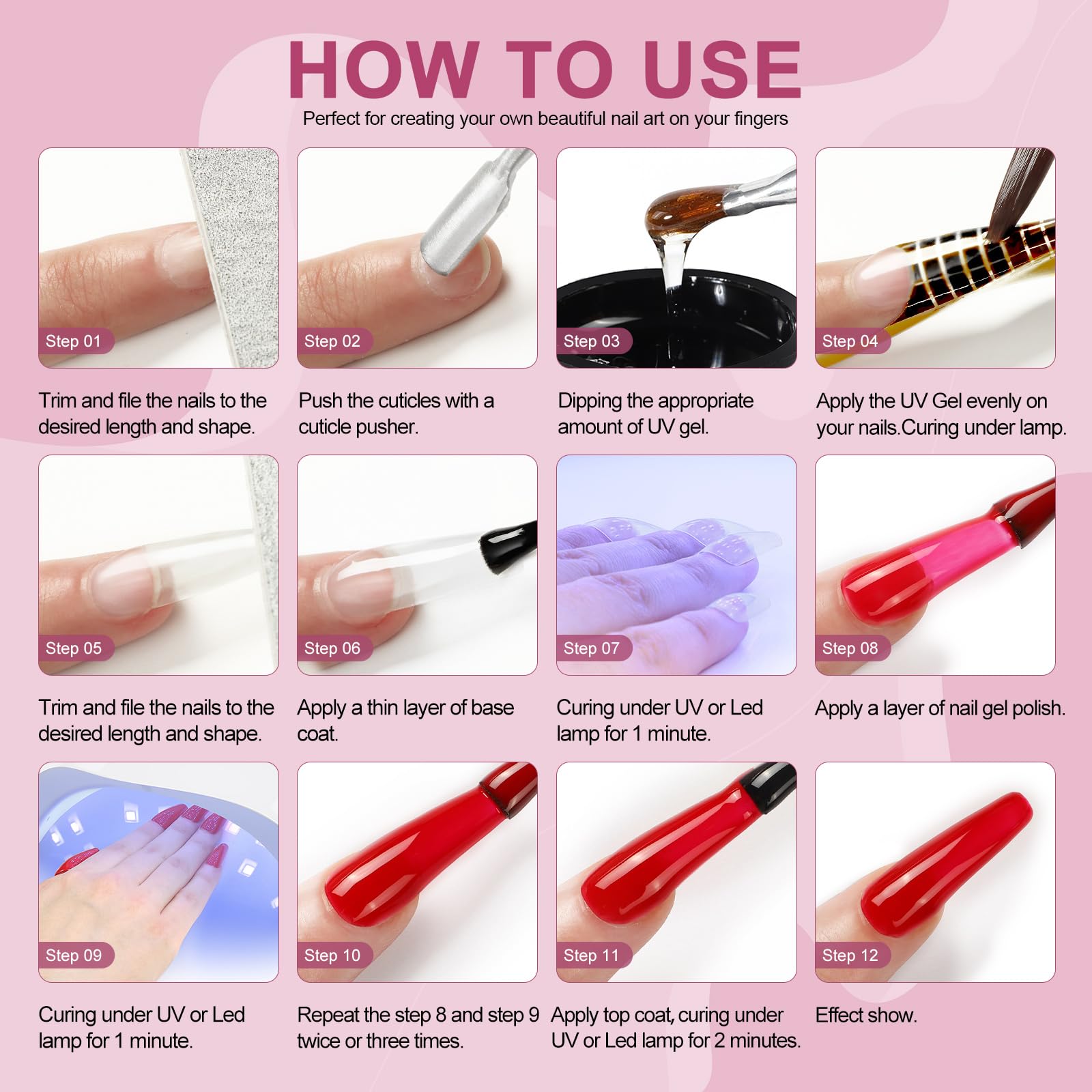 HOW TO USE

Perfect for creating your own beautiful nail art on your fingers

Step 01

Trim and file the nails to the desired length and shape.

Step 02

Push the cuticles with a cuticle pusher.

Step 03

Dipping the appropriate amount of UV gel.

Step 04

Apply the UV Gel evenly on your nails.Curing under lamp.

Step 05

Trim and file the nails to the desired length and shape.

Step 06

Apply a thin layer of base coat.

Step 07

Curing under UV or Led lamp for 1 minute.

Step 08

Apply a layer of nail gel polish.

Step 09

Curing under UV or Led lamp for 1 minute.

Step 10

Repeat the step 8 and step 9 twice or three times.

Step 11

Apply top coat, curing under UV or Led lamp for 2 minutes.

Step 12

Effect show.