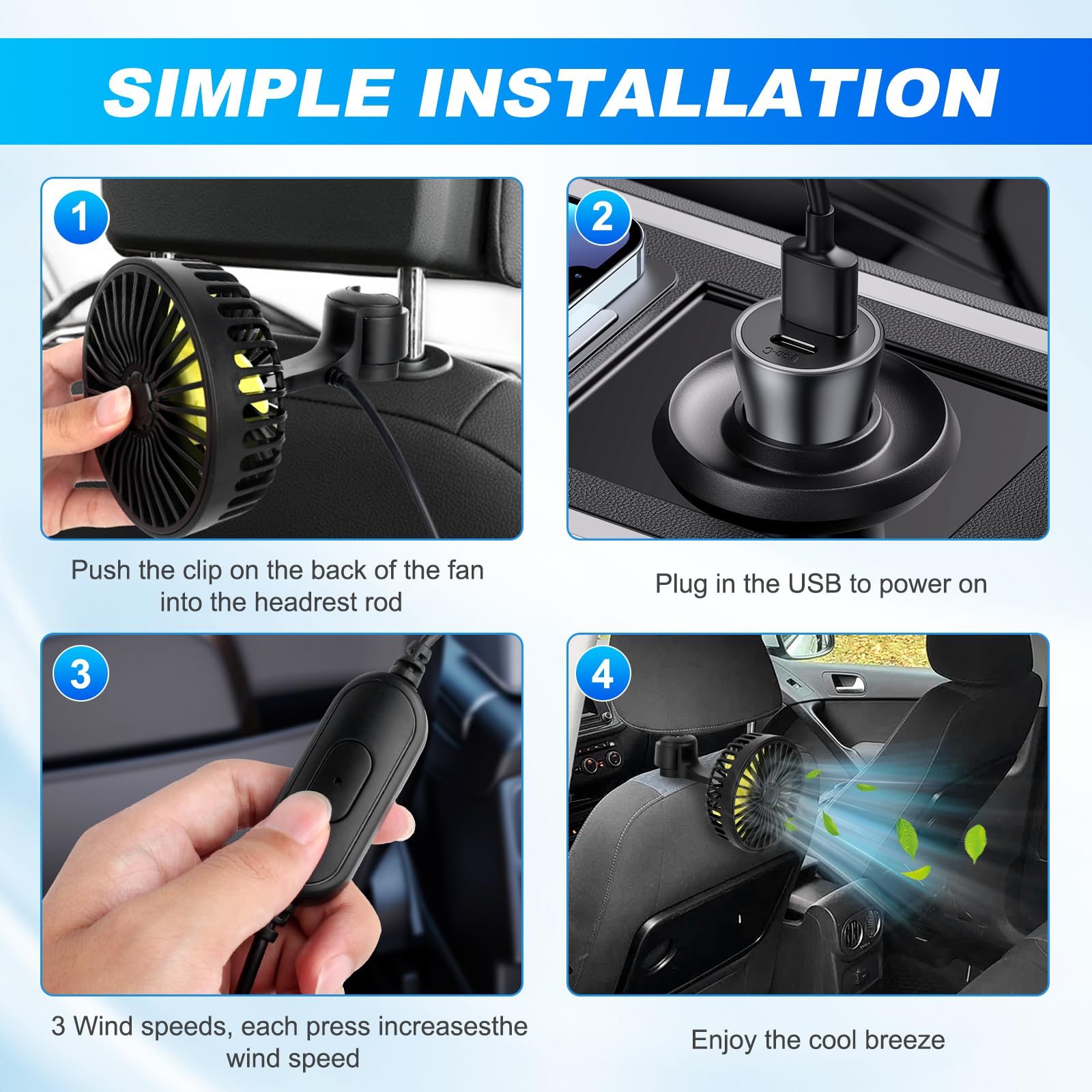 SIMPLE INSTALLATION

1

Push the clip on the back of the fan into the headrest rod

2

Type-C

Plug in the USB to power on

3

3 Wind speeds, each press increasesthe wind speed

4

Enjoy the cool breeze