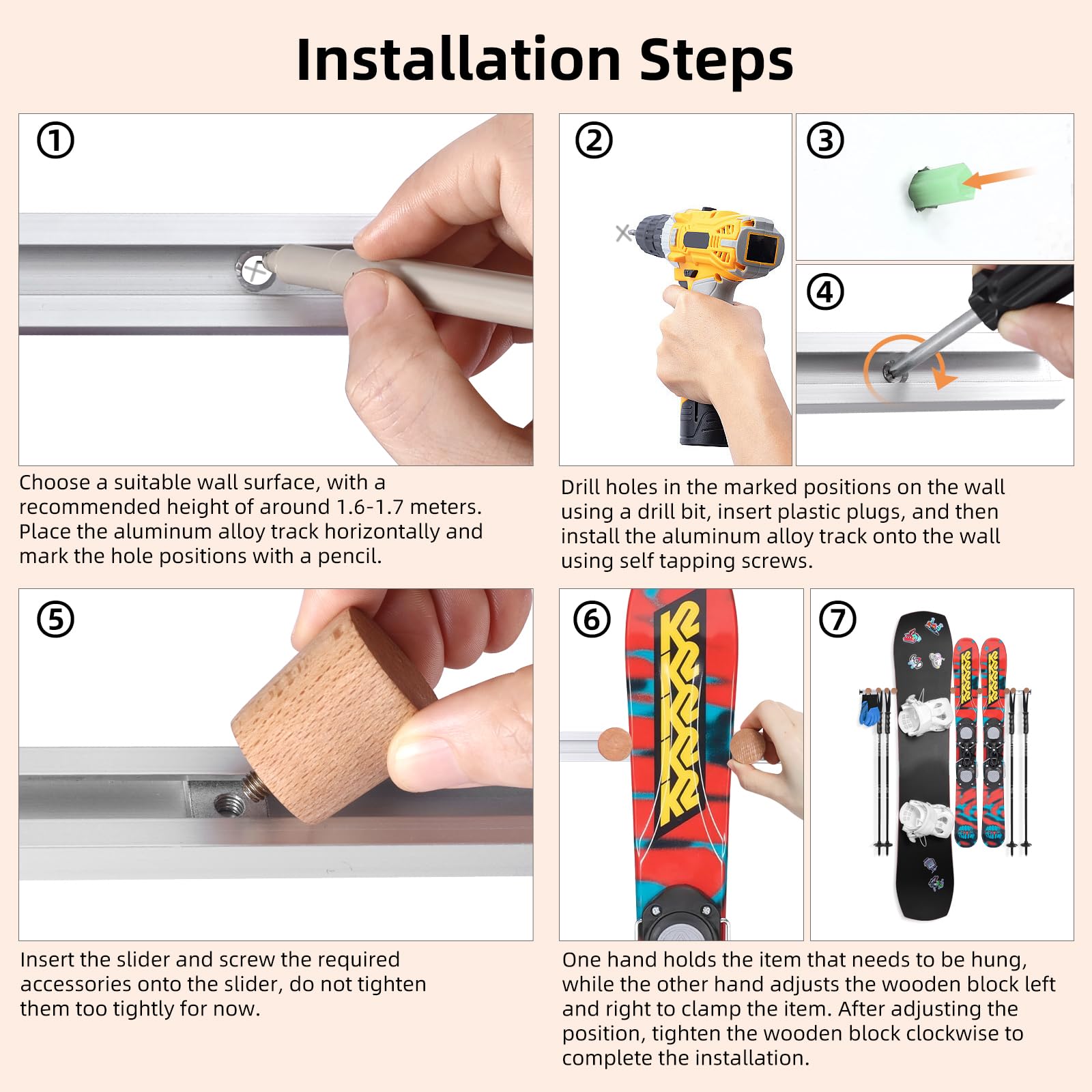 Installation Steps

①

Choose a suitable wall surface, with a recommended height of around 1.6-1.7 meters. Place the aluminum alloy track horizontally and mark the hole positions with a pencil.

②

③

④

Drill holes in the marked positions on the wall using a drill bit, insert plastic plugs, and then install the aluminum alloy track onto the wall using self tapping screws.

⑤

Insert the slider and screw the required accessories onto the slider, do not tighten them too tightly for now.

⑥

K2 K2 K2 K2

⑦

One hand holds the item that needs to be hung, while the other hand adjusts the wooden block left and right to clamp the item. After adjusting the position, tighten the wooden block clockwise to complete the installation.