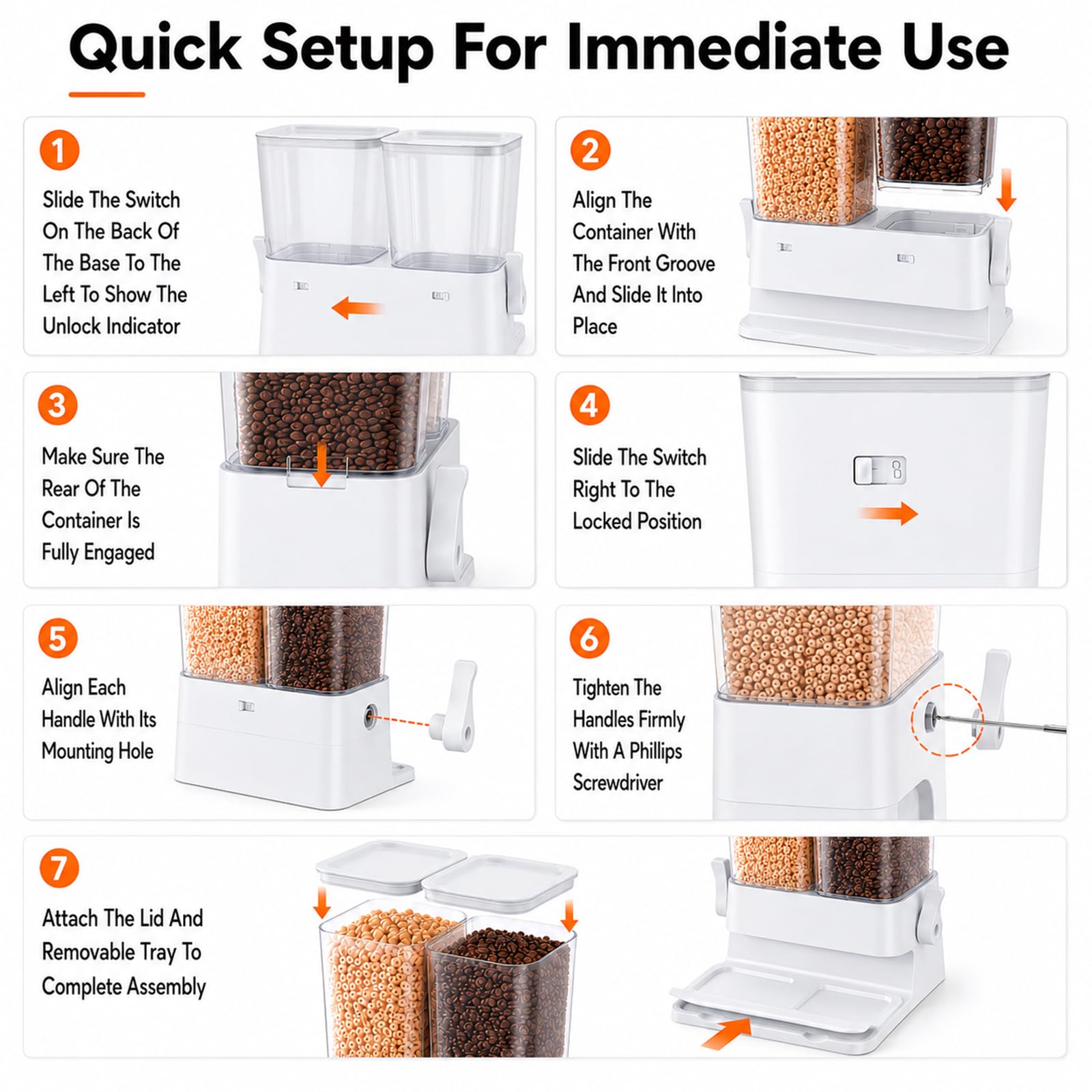 Quick Setup For Immediate Use

1

Slide The Switch On The Back Of The Base To The Left To Show The Unlock Indicator

2

Align The Container With The Front Groove And Slide It Into Place

3

Make Sure The Rear Of The Container Is Fully Engaged

4

Slide The Switch Right To The Locked Position

5

Align Each Handle With Its Mounting Hole

6

Tighten The Handles Firmly With A Phillips Screwdriver

7

Attach The Lid And Removable Tray To Complete Assembly