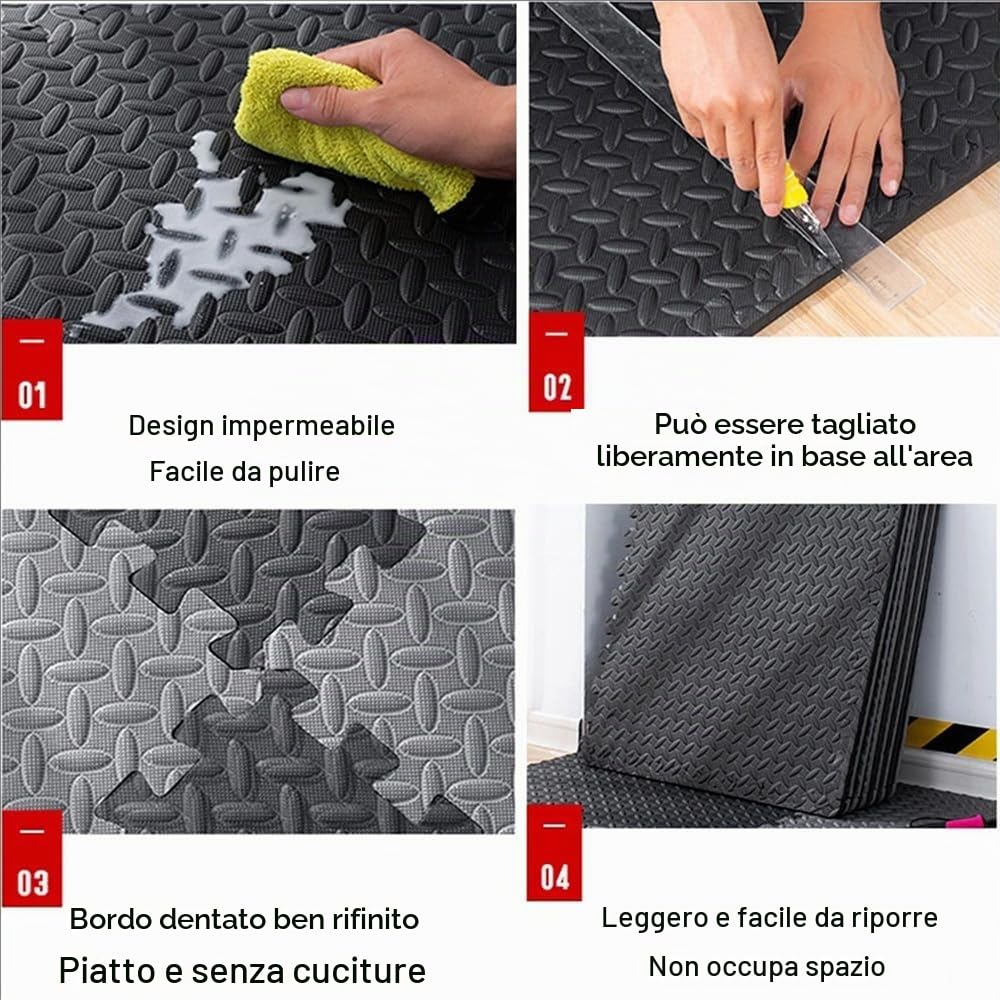 01

Design impermeabile

Facile da pulire

02

Può essere tagliato liberamente in base all'area

03

Bordo dentato ben rifinito

Piatto e senza cuciture

04

Leggero e facile da riporre

Non occupa spazio