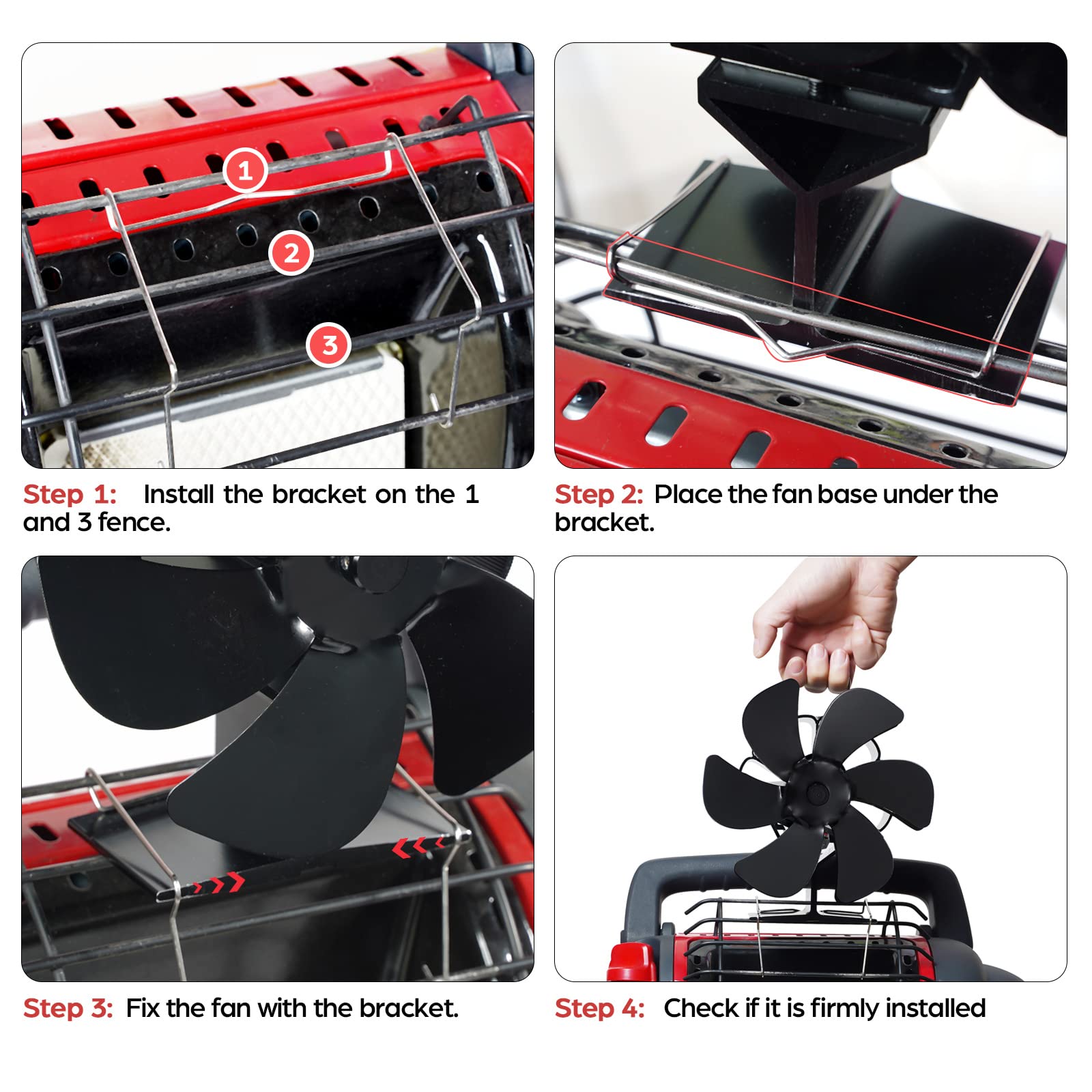 1

2

3

Step 1: Install the bracket on the 1 and 3 fence.

Step 2: Place the fan base under the bracket.

Step 3: Fix the fan with the bracket.

Step 4: Check if it is firmly installed