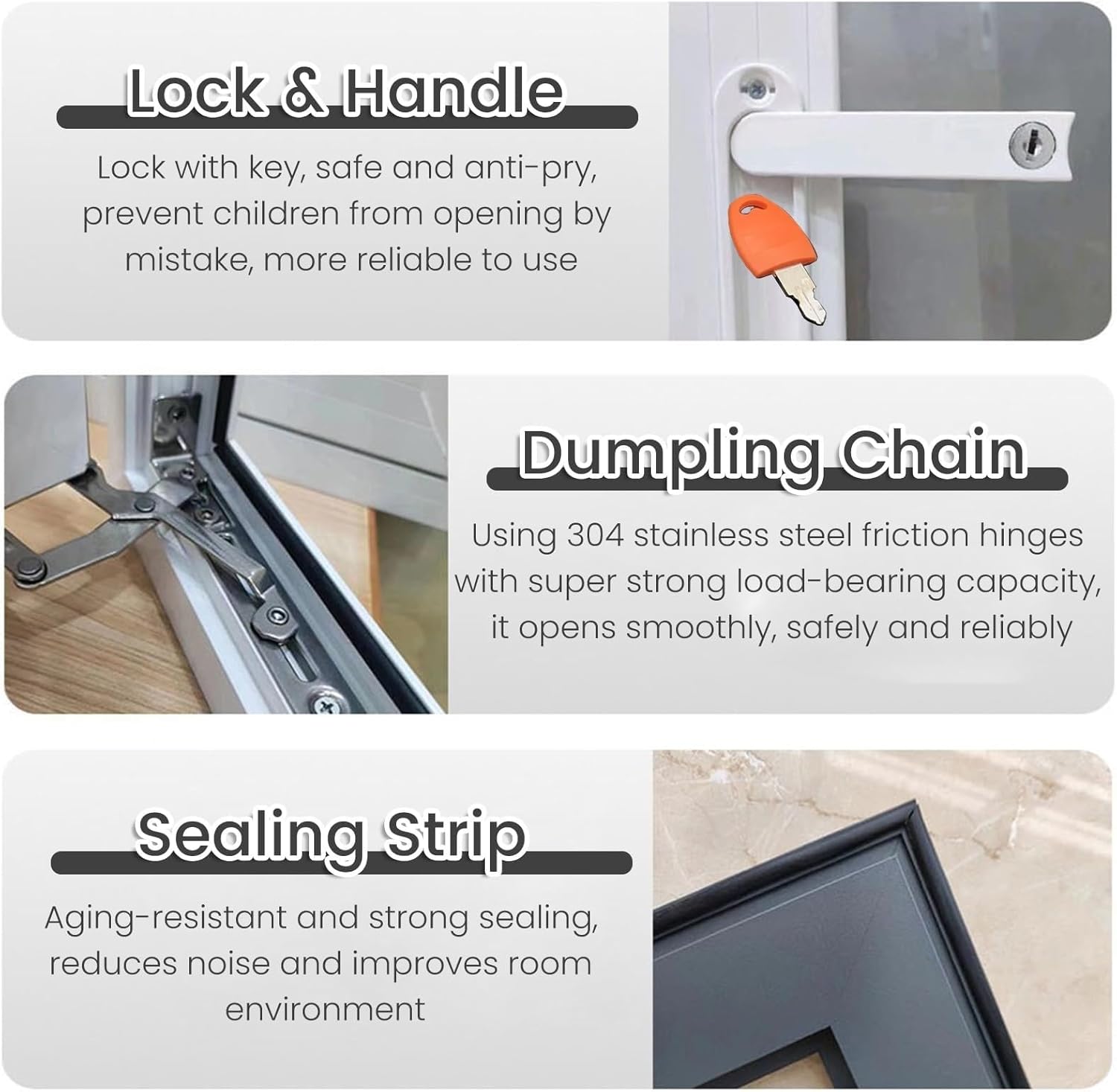 Lock & Handle

Lock with key, safe and anti-pry, prevent children from opening by mistake, more reliable to use

Dumpling Chain

Using 304 stainless steel friction hinges with super strong load-bearing capacity, it opens smoothly, safely and reliably

Sealing Strip

Aging-resistant and strong sealing, reduces noise and improves room environment