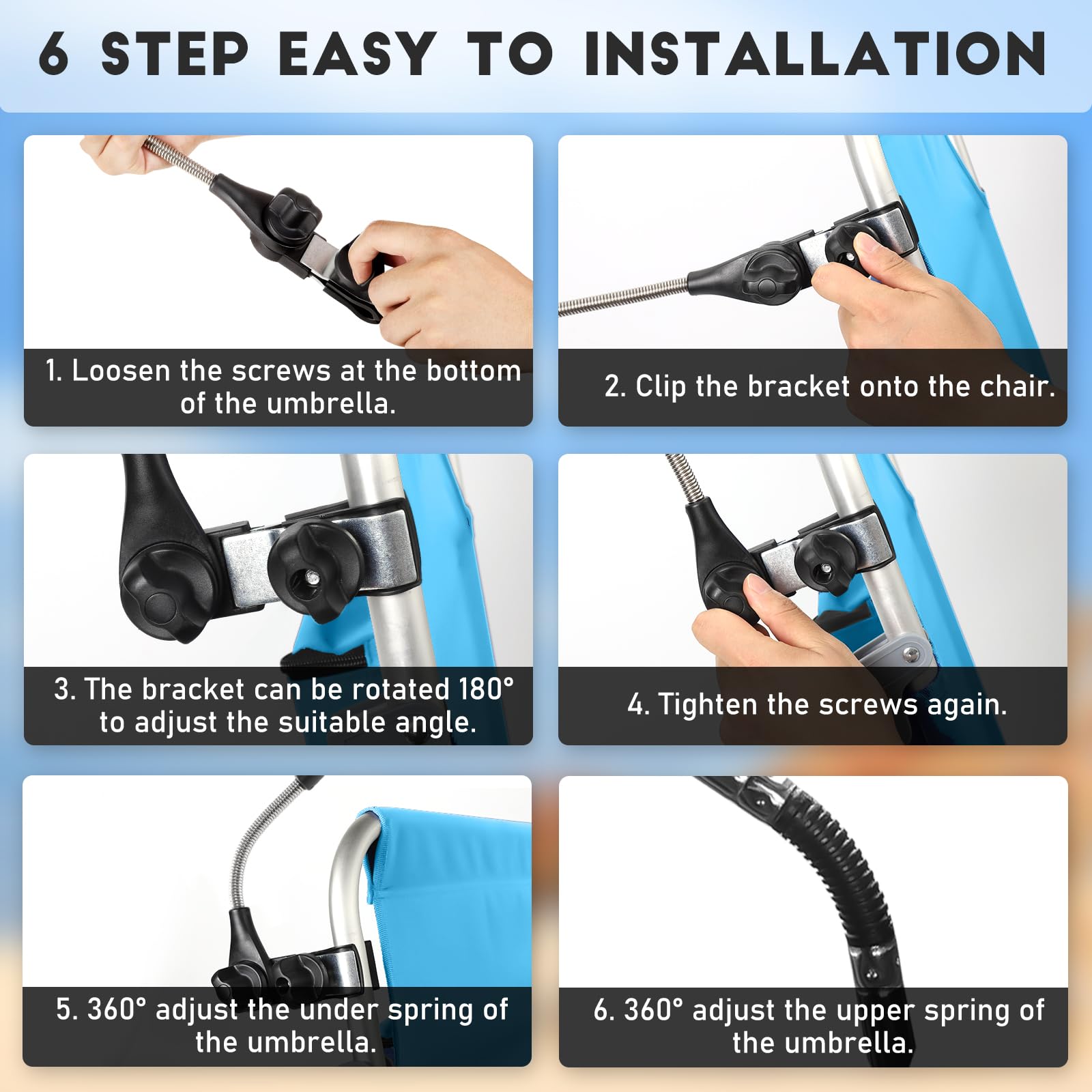 6 STEP EASY TO INSTALLATION

1. Loosen the screws at the bottom of the umbrella.

2. Clip the bracket onto the chair.

3. The bracket can be rotated 180° to adjust the suitable angle.

4. Tighten the screws again.

5. 360° adjust the under spring of the umbrella.

6. 360° adjust the upper spring of the umbrella.