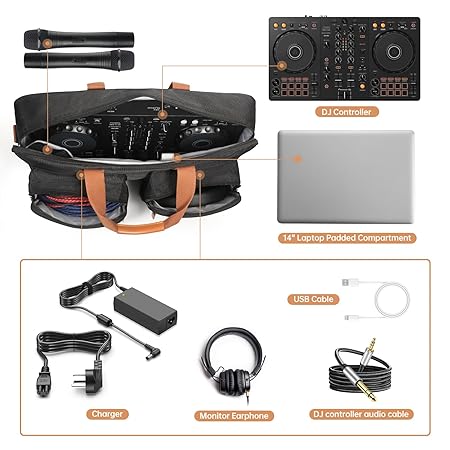 DJ Controller

14" Laptop Padded Compartment

USB Cable

Charger

Monitor Earphone

DJ controller audio cable