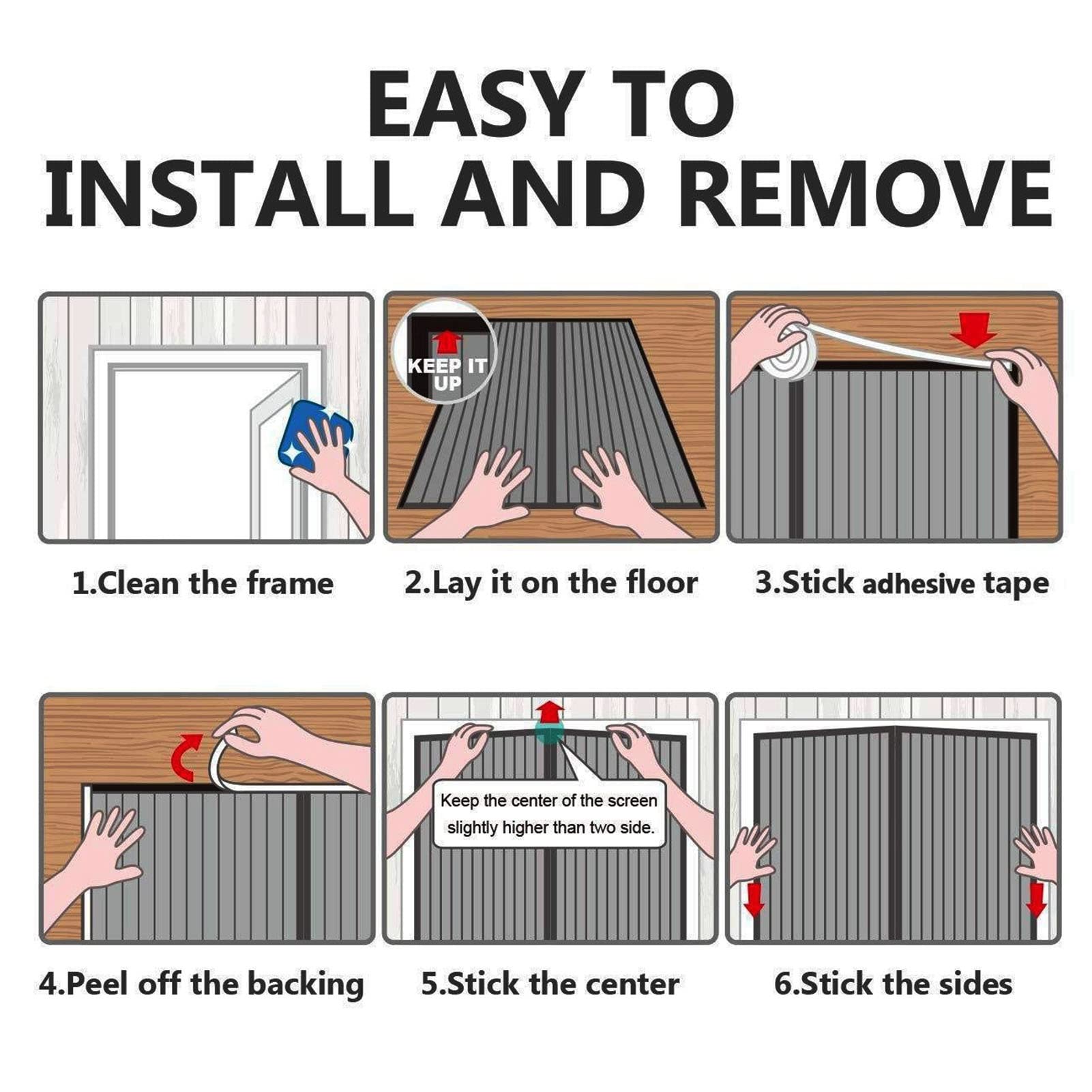 EASY TO
INSTALL AND REMOVE

1.Clean the frame

KEEP IT UP

2.Lay it on the floor

3.Stick adhesive tape

4.Peel off the backing

Keep the center of the screen slightly higher than two side.

5.Stick the center

6.Stick the sides