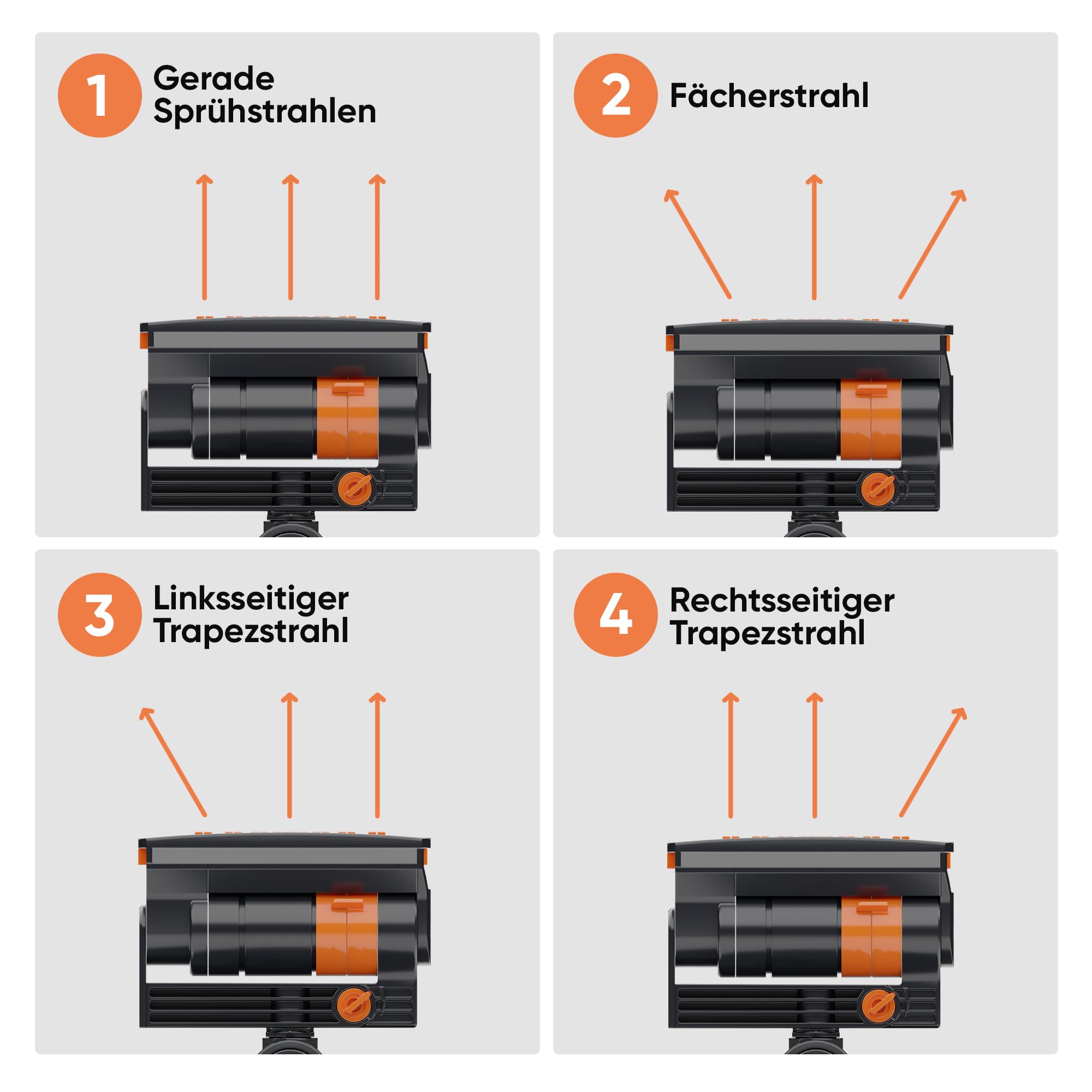 1 Gerade Sprühstrahlen

2 Fächerstrahl

3 Linksseitiger Trapezstrahl

4 Rechtsseitiger Trapezstrahl