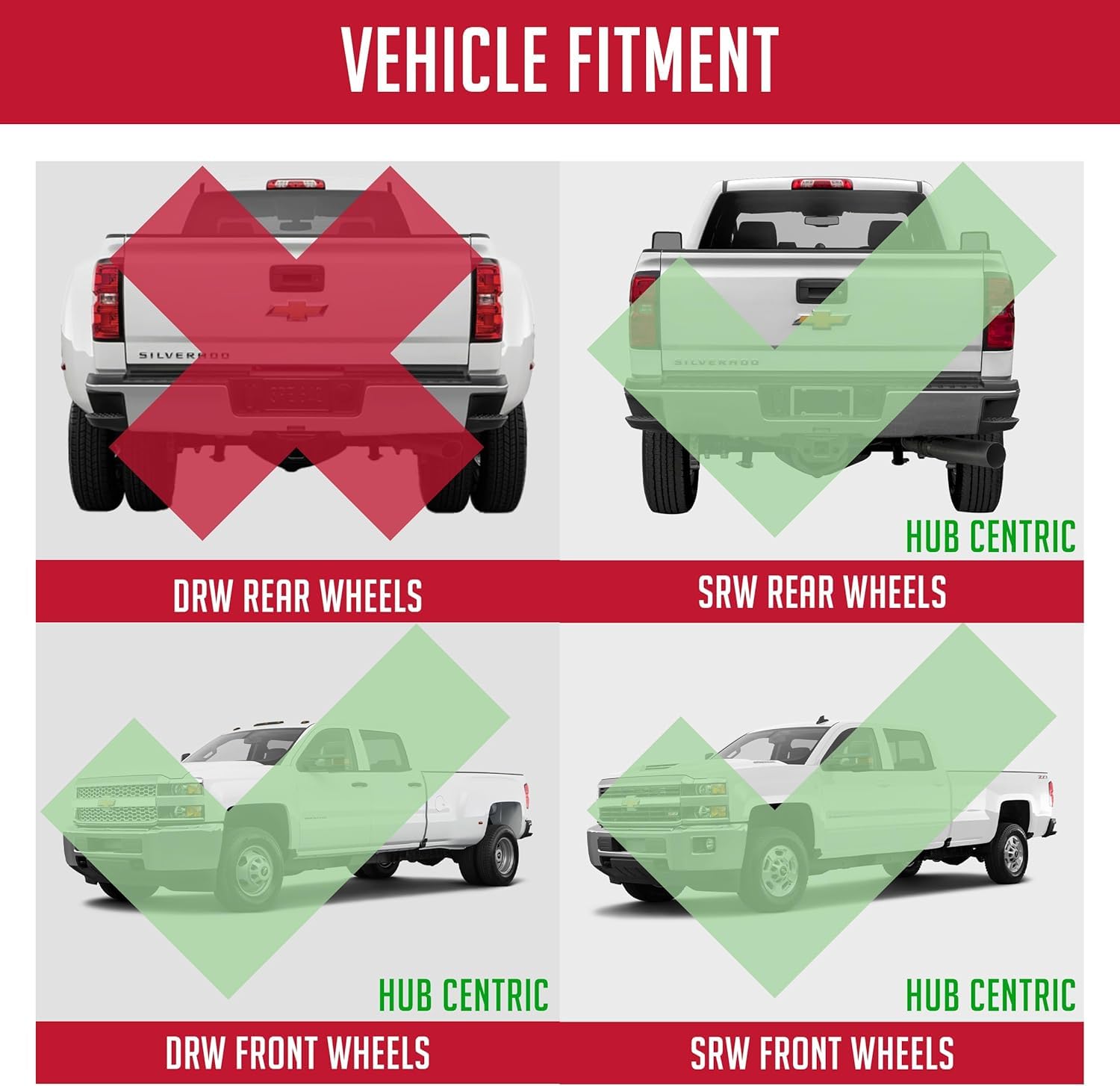 VEHICLE FITMENT

SILVERADO

DRW REAR WHEELS

SILVERADO

HUB CENTRIC

SRW REAR WHEELS

HUB CENTRIC

DRW FRONT WHEELS

HUB CENTRIC

SRW FRONT WHEELS