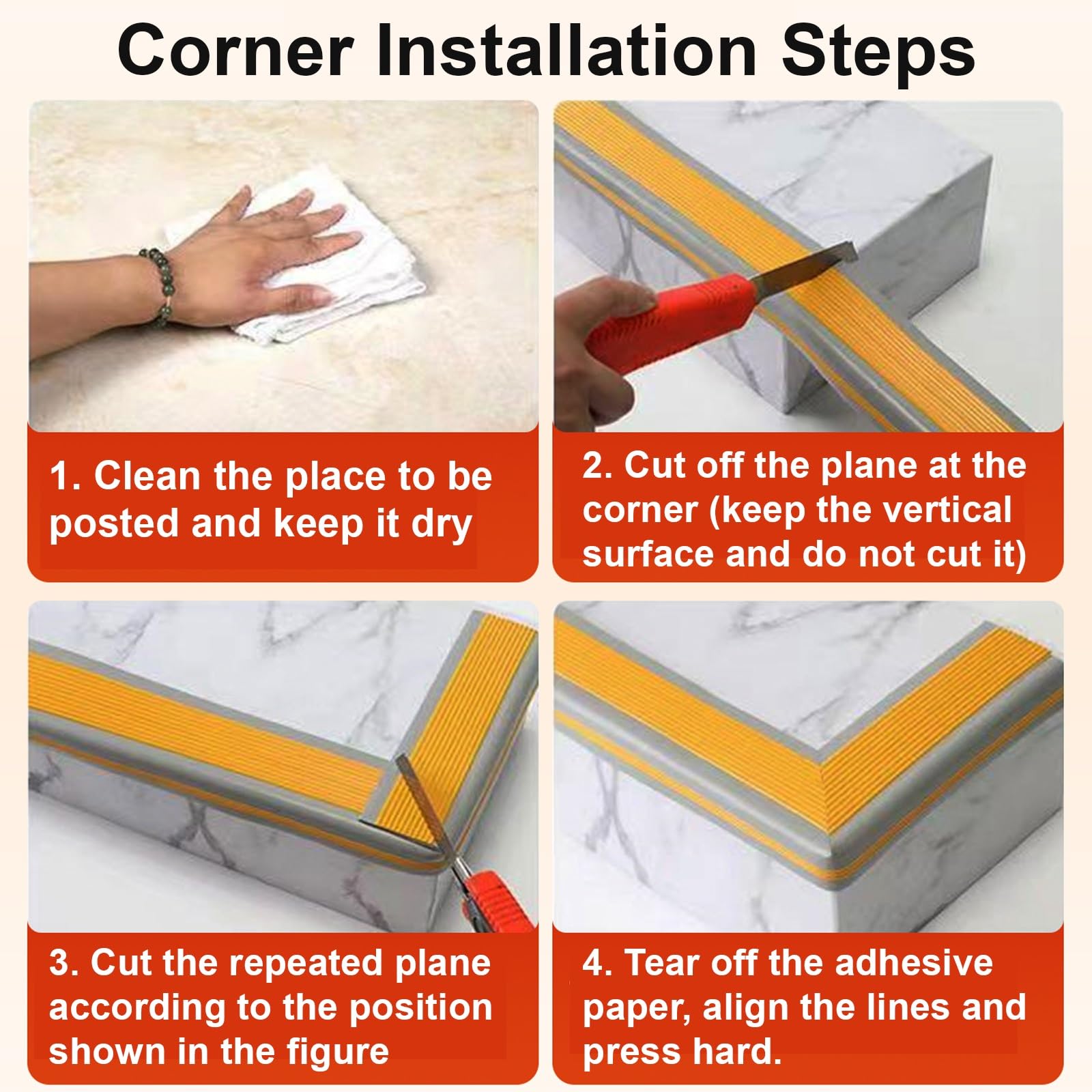 Corner Installation Steps

1. Clean the place to be posted and keep it dry

2. Cut off the plane at the corner (keep the vertical surface and do not cut it)

3. Cut the repeated plane according to the position shown in the figure

4. Tear off the adhesive paper, align the lines and press hard.