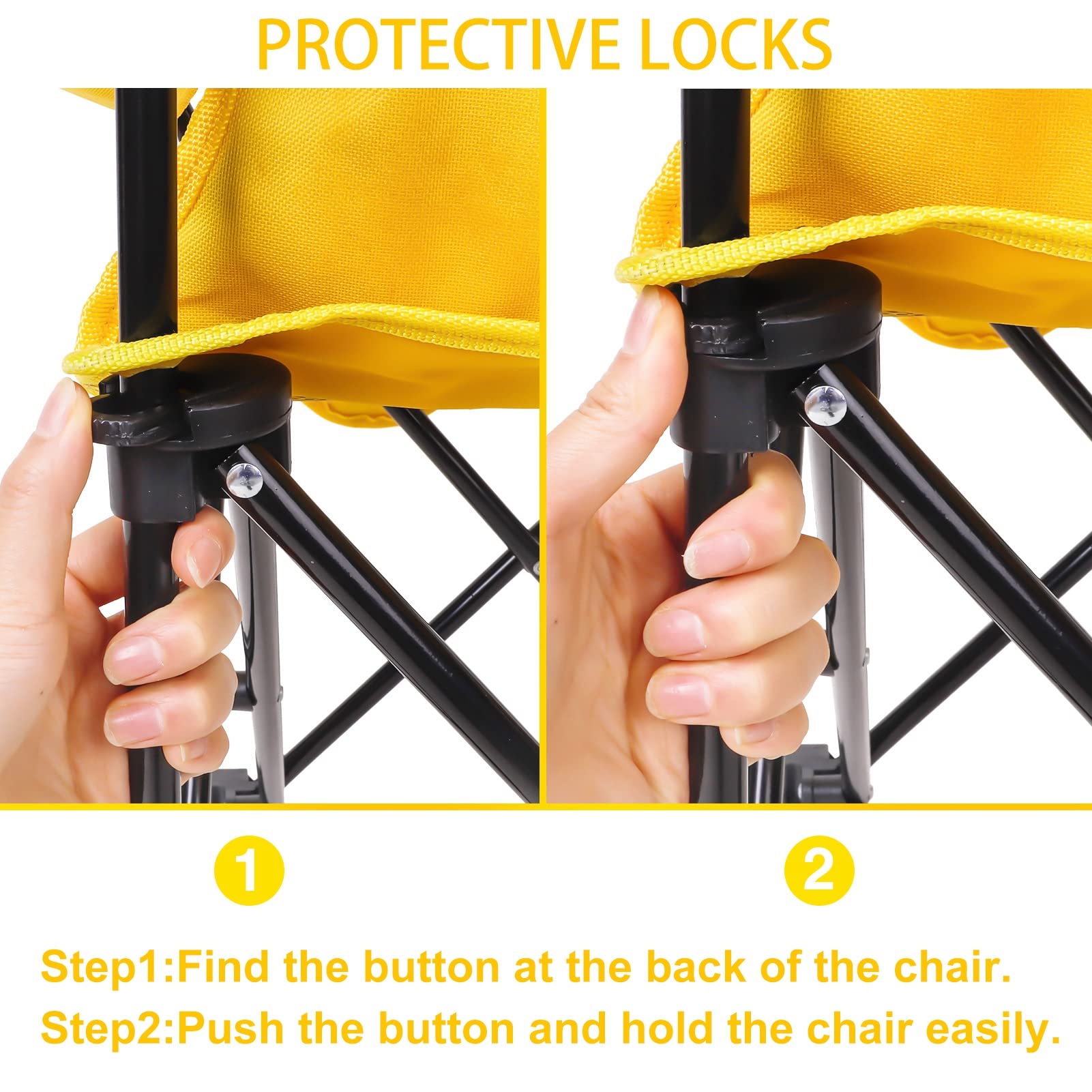 PROTECTIVE LOCKS

1

2

Step1:Find the button at the back of the chair.
Step2:Push the button and hold the chair easily.