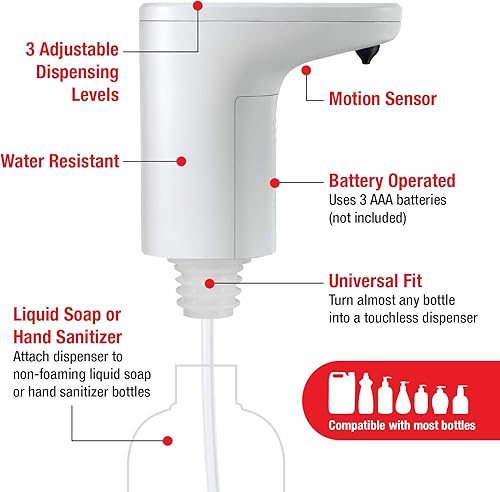 3 Adjustable Dispensing Levels

Motion Sensor

Water Resistant

Battery Operated
Uses 3 AAA batteries (not included)

Universal Fit
Turn almost any bottle into a touchless dispenser

Liquid Soap or Hand Sanitizer
Attach dispenser to non-foaming liquid soap or hand sanitizer bottles

Compatible with most bottles