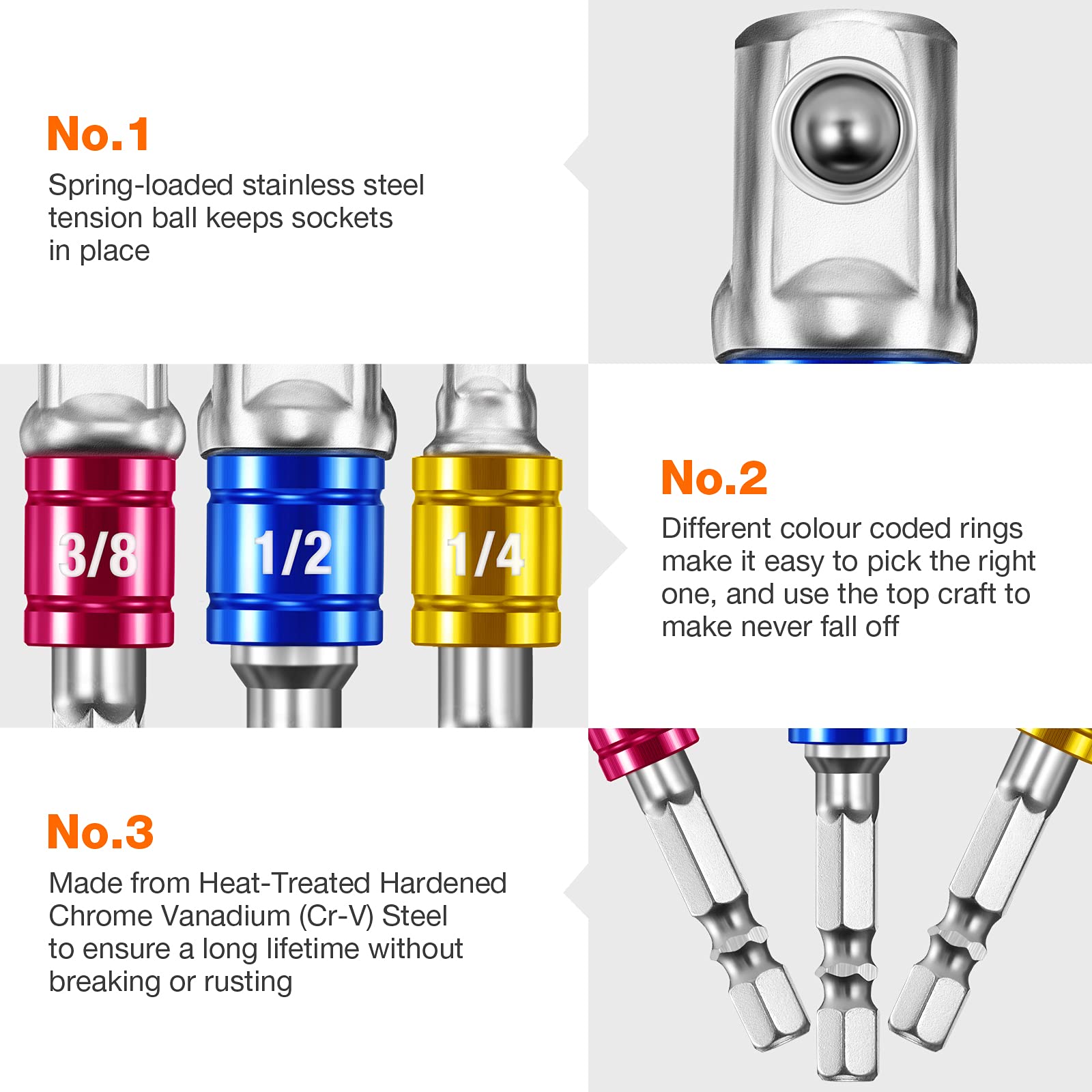 No.1
Spring-loaded stainless steel tension ball keeps sockets in place

3/8
1/2
1/4

No.2
Different colour coded rings make it easy to pick the right one, and use the top craft to make never fall off

No.3
Made from Heat-Treated Hardened Chrome Vanadium (Cr-V) Steel to ensure a long lifetime without breaking or rusting