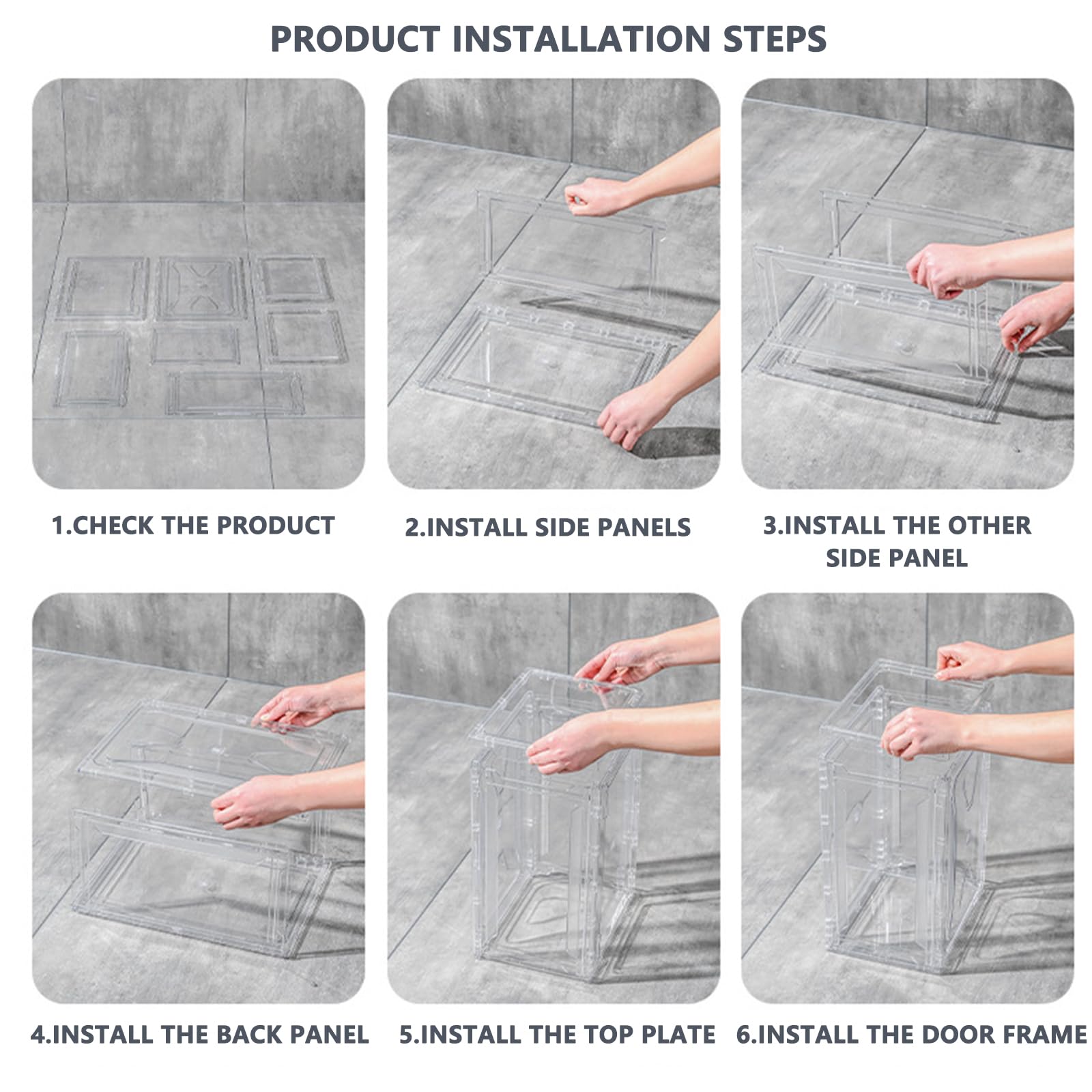 PRODUCT INSTALLATION STEPS

1.CHECK THE PRODUCT

2.INSTALL SIDE PANELS

3.INSTALL THE OTHER SIDE PANEL

4.INSTALL THE BACK PANEL

5.INSTALL THE TOP PLATE

6.INSTALL THE DOOR FRAME