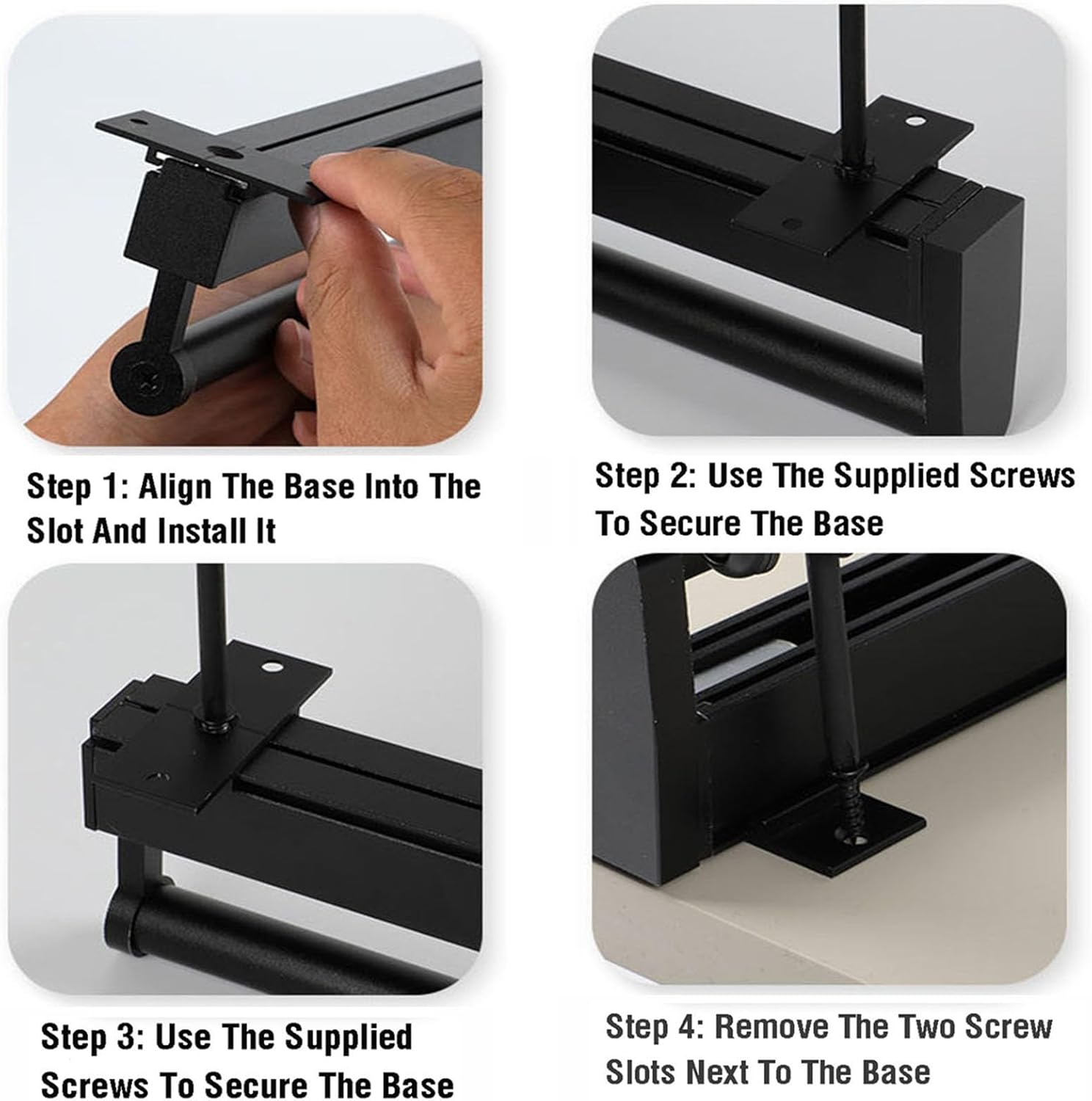 Step 1: Align The Base Into The Slot And Install It

Step 2: Use The Supplied Screws To Secure The Base

Step 3: Use The Supplied Screws To Secure The Base

Step 4: Remove The Two Screw Slots Next To The Base