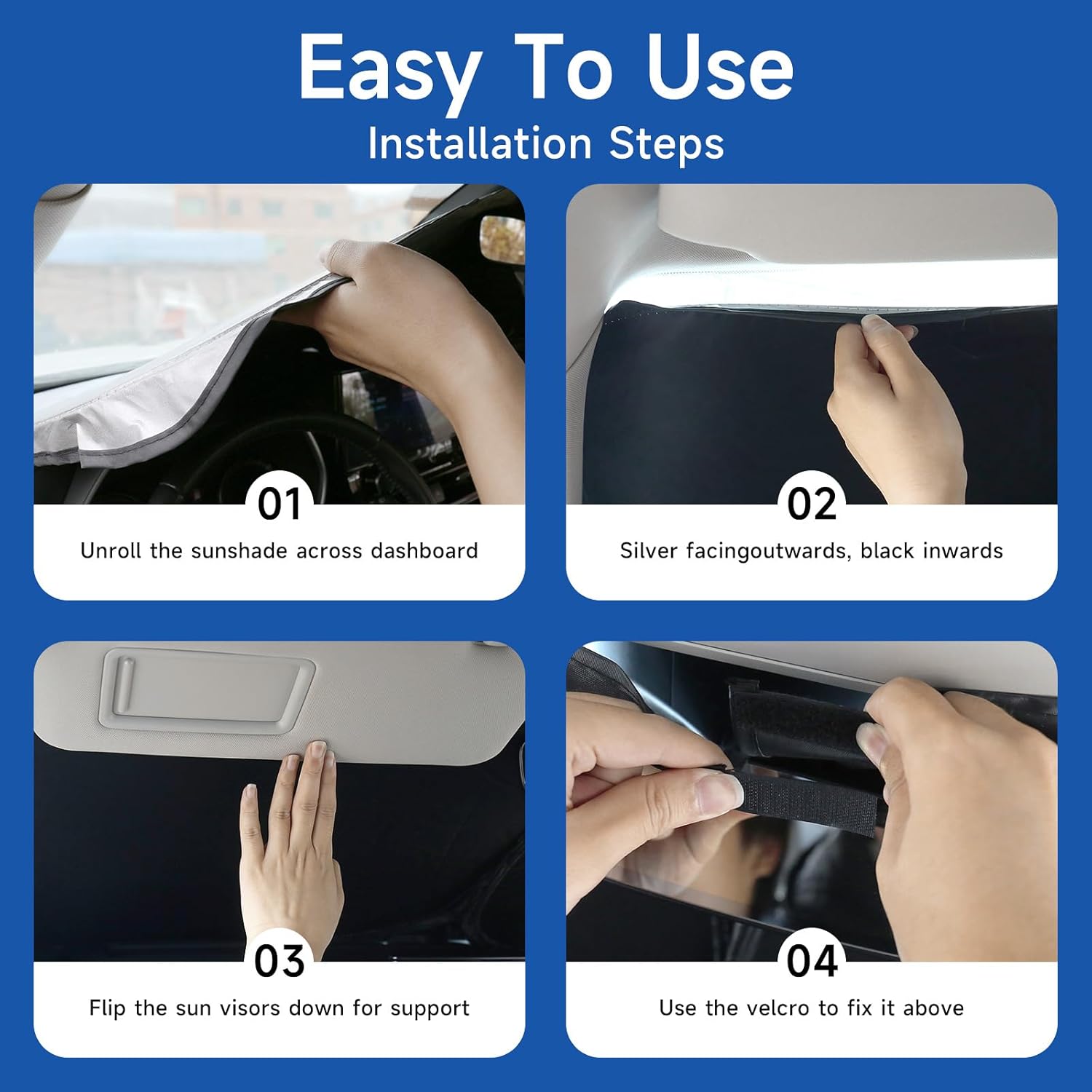 Easy To Use
Installation Steps

01
Unroll the sunshade across dashboard

02
Silver facingoutwards, black inwards

03
Flip the sun visors down for support

04
Use the velcro to fix it above